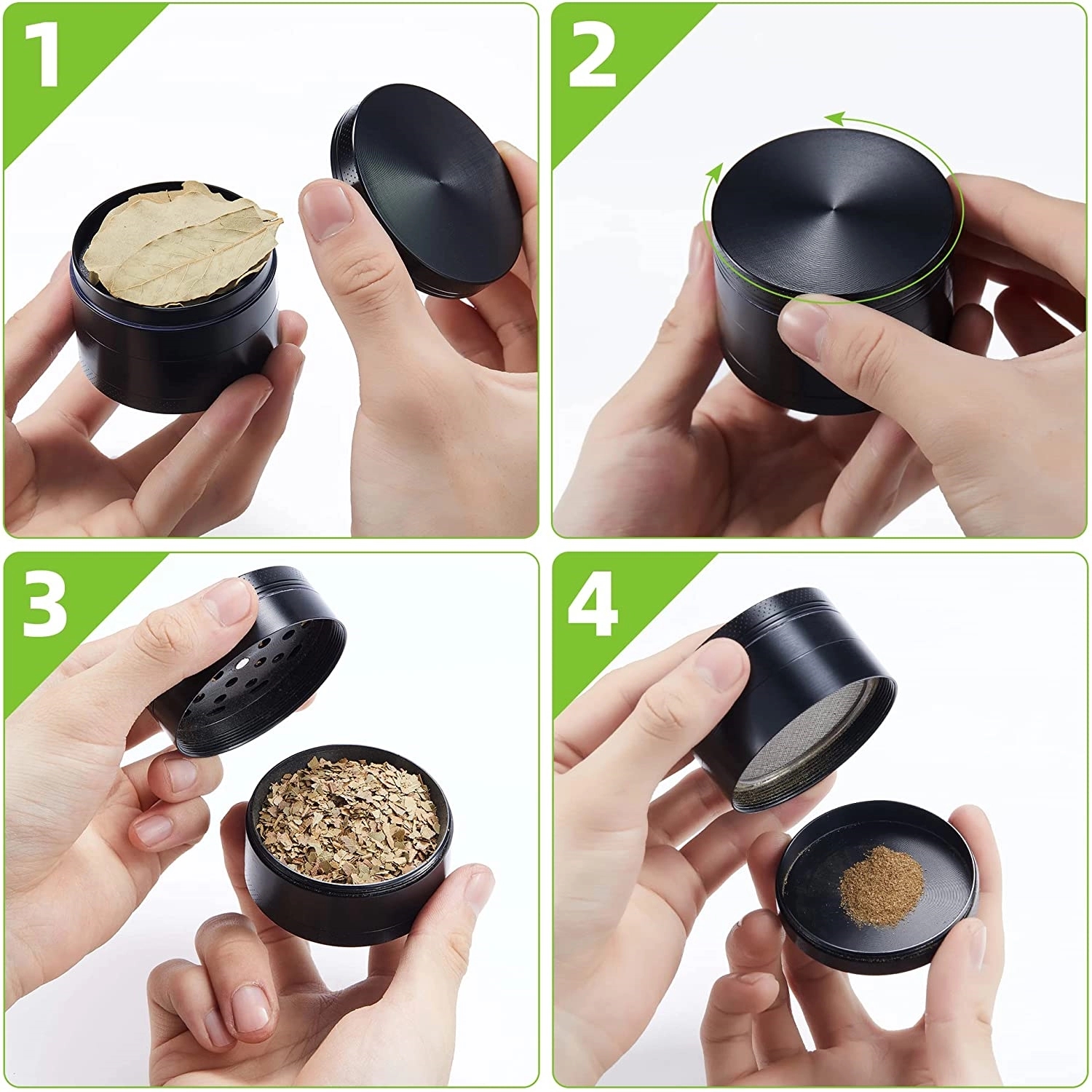 1

2

3

4