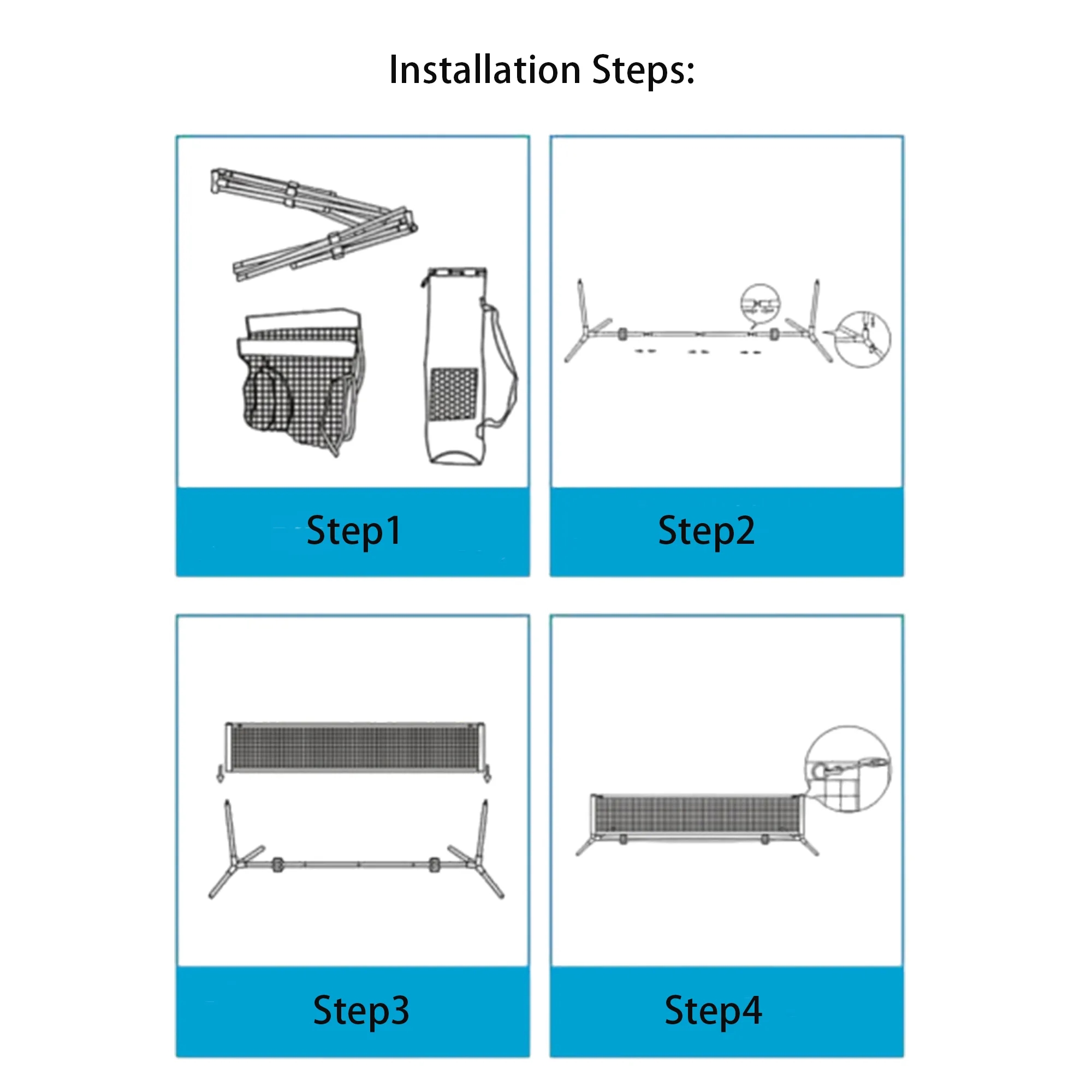 Installation Steps:

Step1

Step2

Step3

Step4