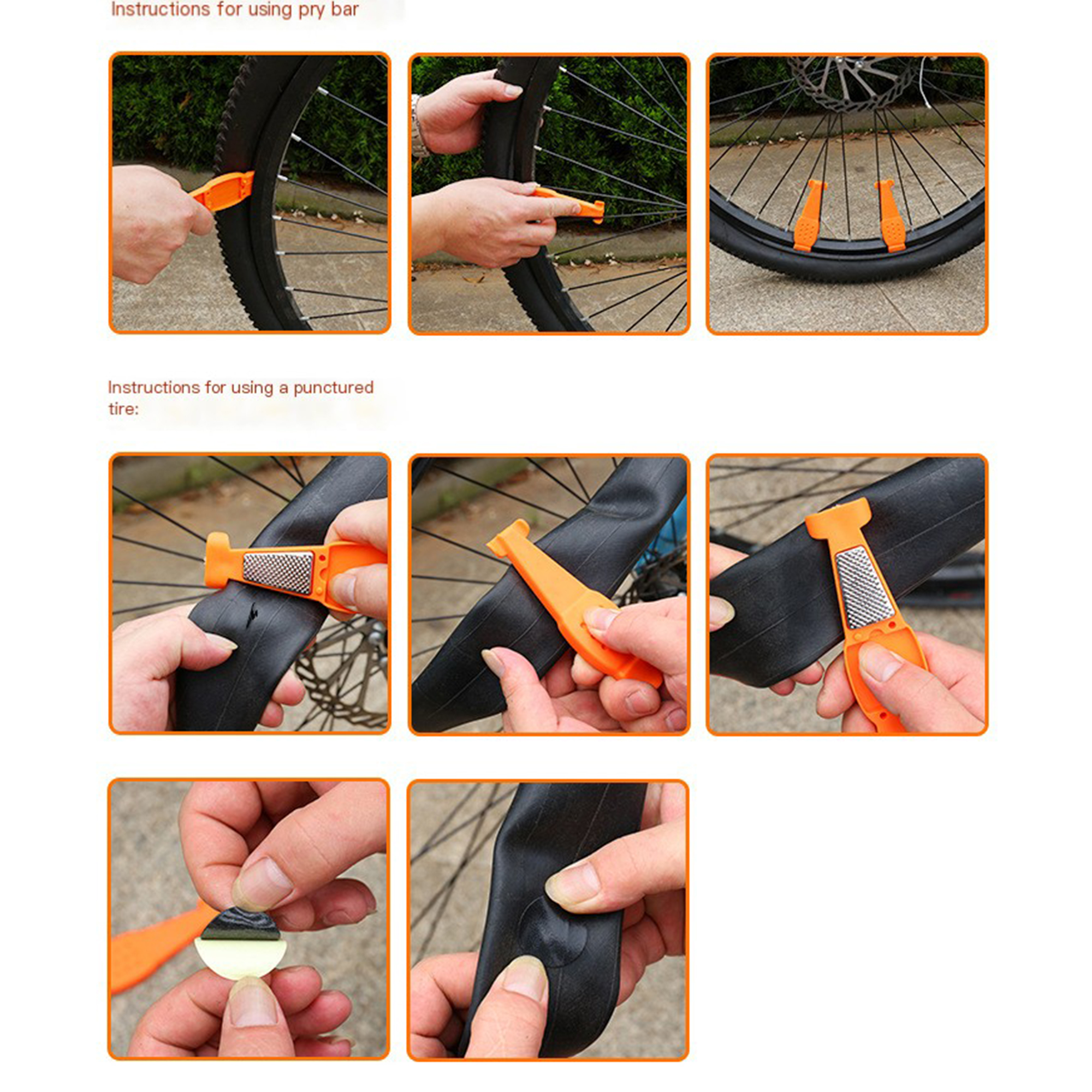 Instructions for using pry bar

Instructions for using a punctured tire: