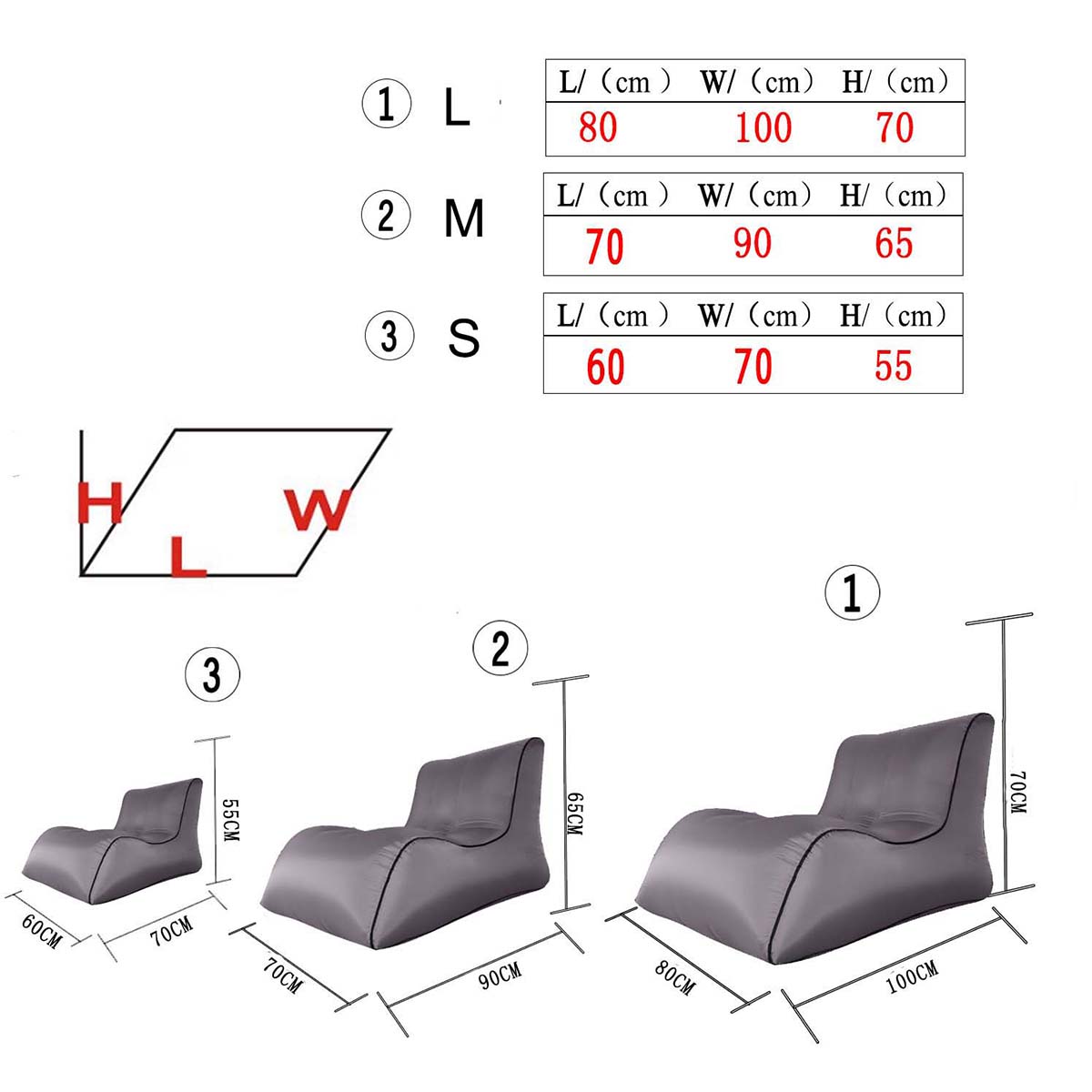 ① L

| L/（cm） | W/（cm） | H/（cm） |
|---|---|---|
| 80 | 100 | 70 |

② M

| L/（cm） | W/（cm） | H/（cm） |
|---|---|---|
| 70 | 90 | 65 |

③ S

| L/（cm） | W/（cm） | H/（cm） |
|---|---|---|
| 60 | 70 | 55 |

H
L
W

③
55CM
60CM
70CM

②
65CM
70CM
90CM

①
70CM
80CM
100CM