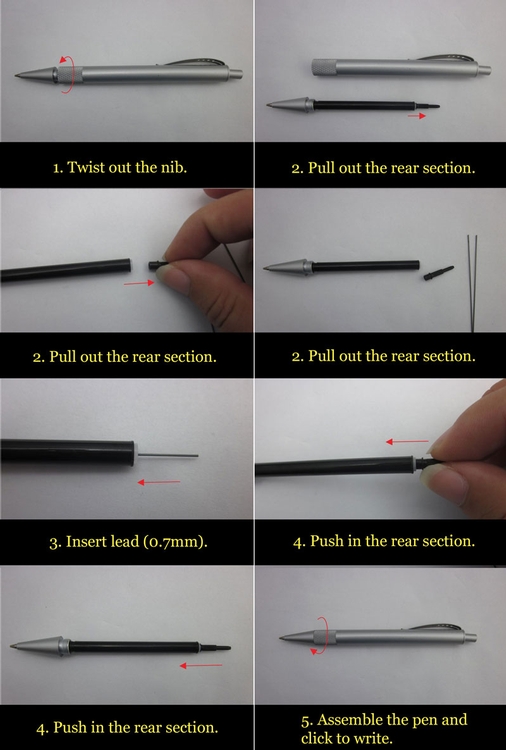 1. Twist out the nib.

2. Pull out the rear section.

2. Pull out the rear section.

2. Pull out the rear section.

3. Insert lead (0.7mm).

4. Push in the rear section.

4. Push in the rear section.

5. Assemble the pen and click to write.