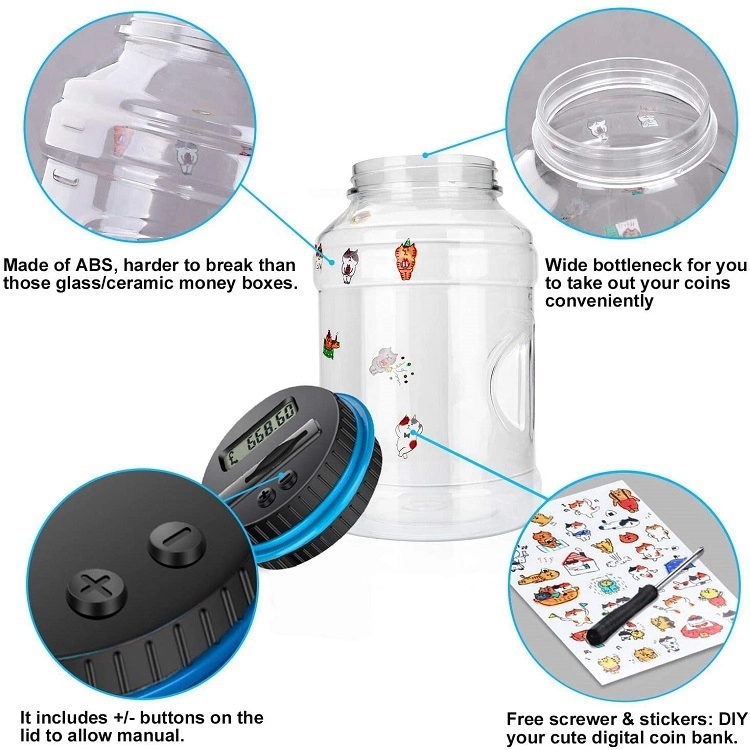 Made of ABS, harder to break than those glass/ceramic money boxes.

Wide bottleneck for you to take out your coins conveniently

£ 668.60

It includes +/- buttons on the lid to allow manual.

Free screwer & stickers: DIY your cute digital coin bank.