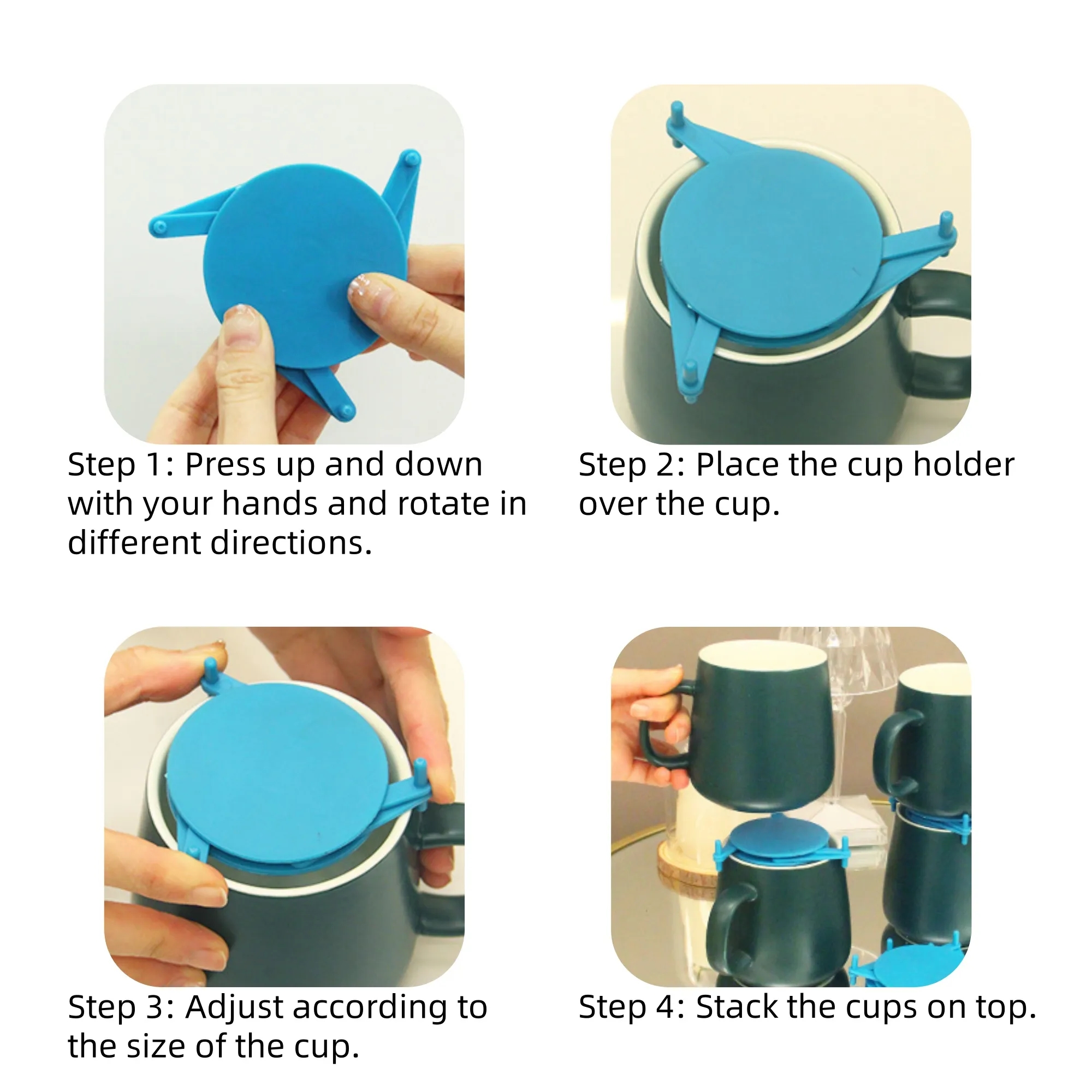 Step 1: Press up and down with your hands and rotate in different directions.

Step 2: Place the cup holder over the cup.

Step 3: Adjust according to the size of the cup.

Step 4: Stack the cups on top.