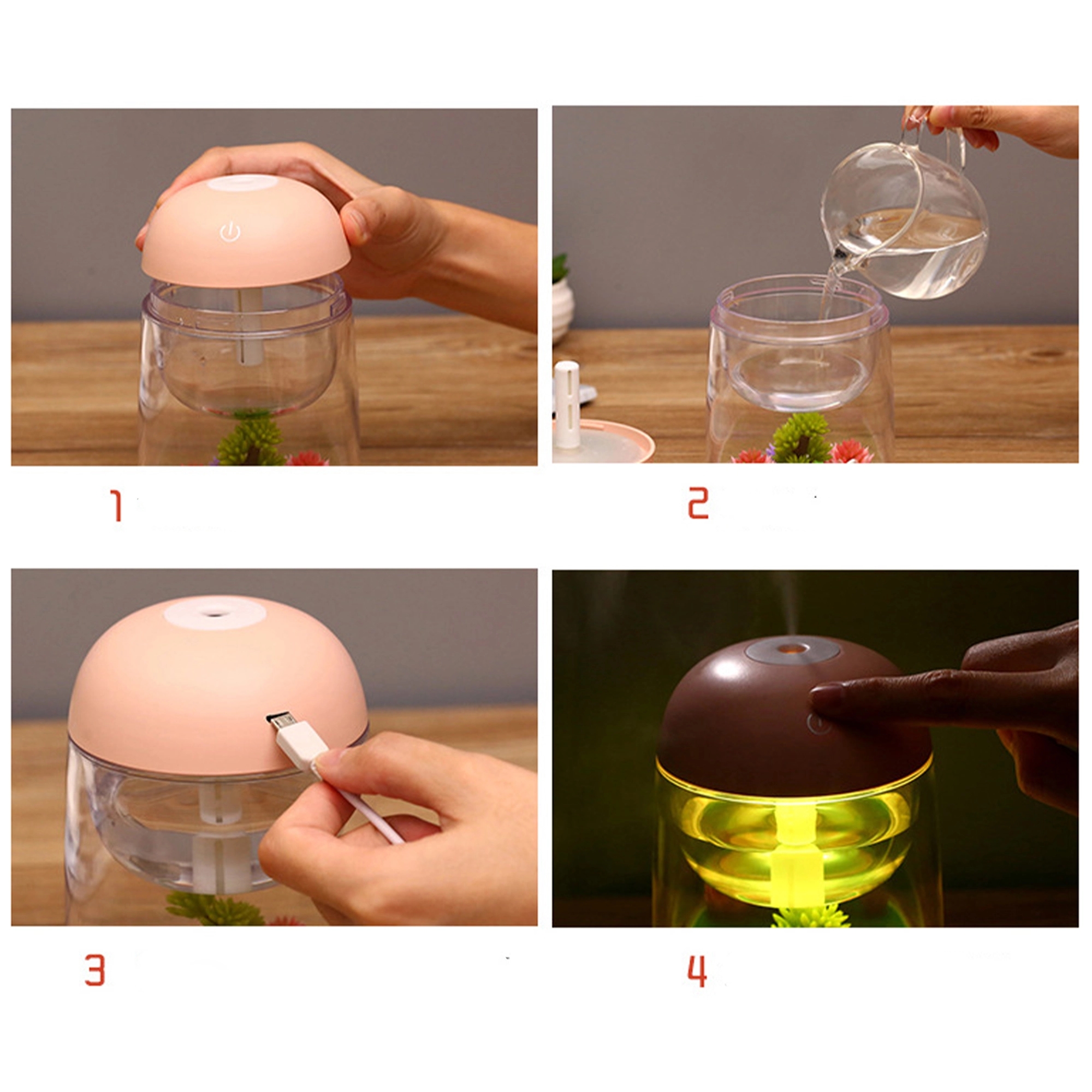 1

2

3

4