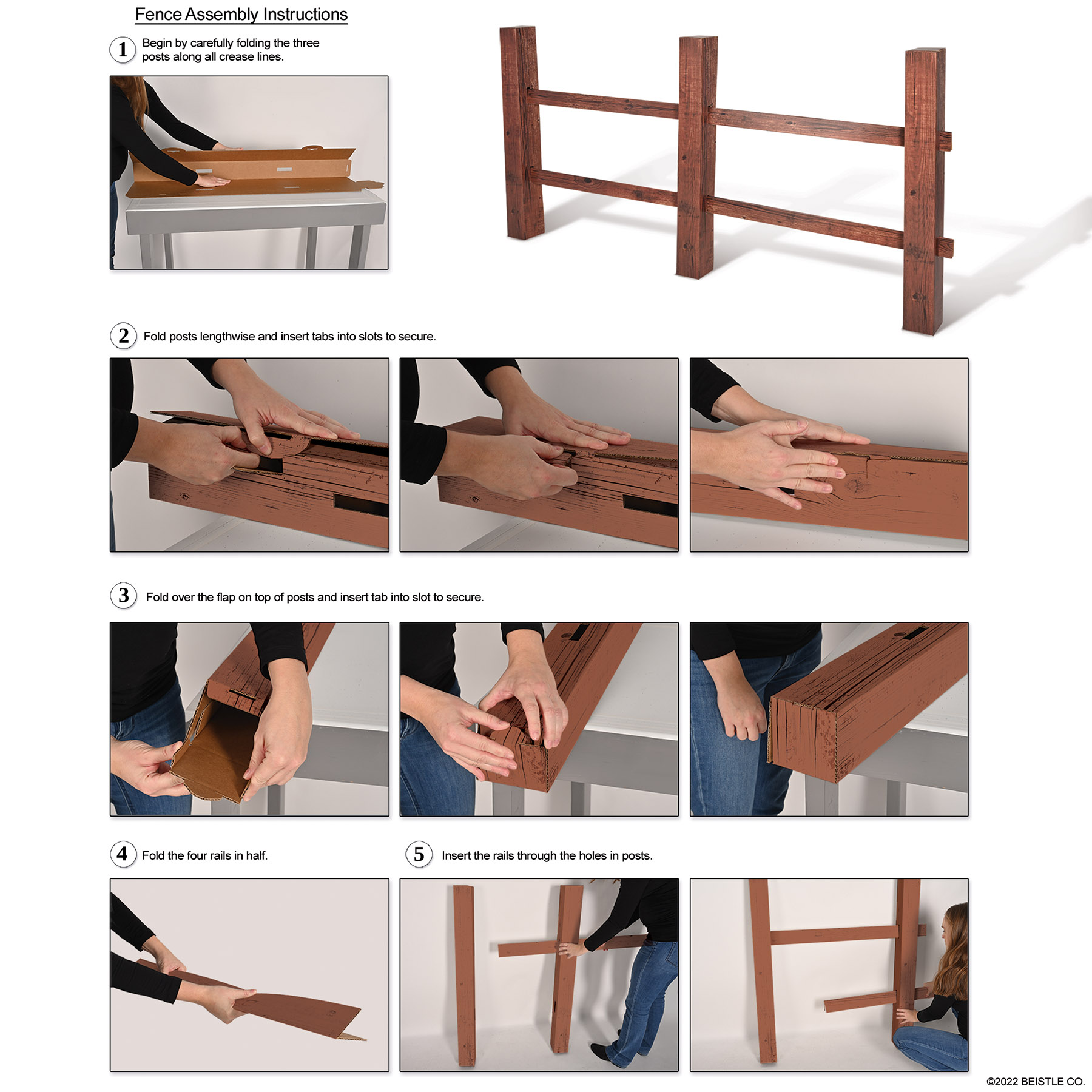 Fence Assembly Instructions

1 Begin by carefully folding the three posts along all crease lines.

2 Fold posts lengthwise and insert tabs into slots to secure.

3 Fold over the flap on top of posts and insert tab into slot to secure.

4 Fold the four rails in half.

5 Insert the rails through the holes in posts.

©2022 BEISTLE CO.