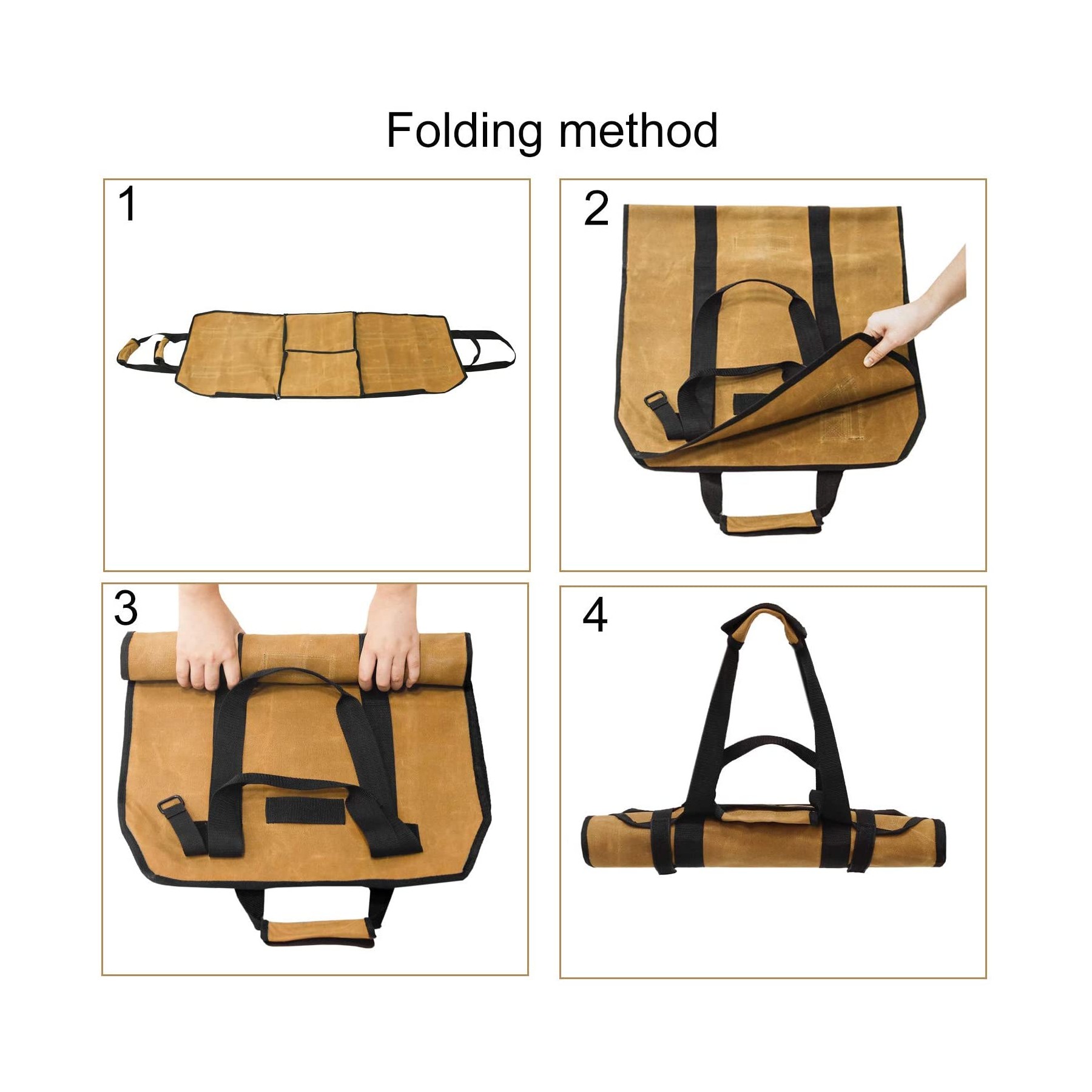 Folding method

1

2

3

4