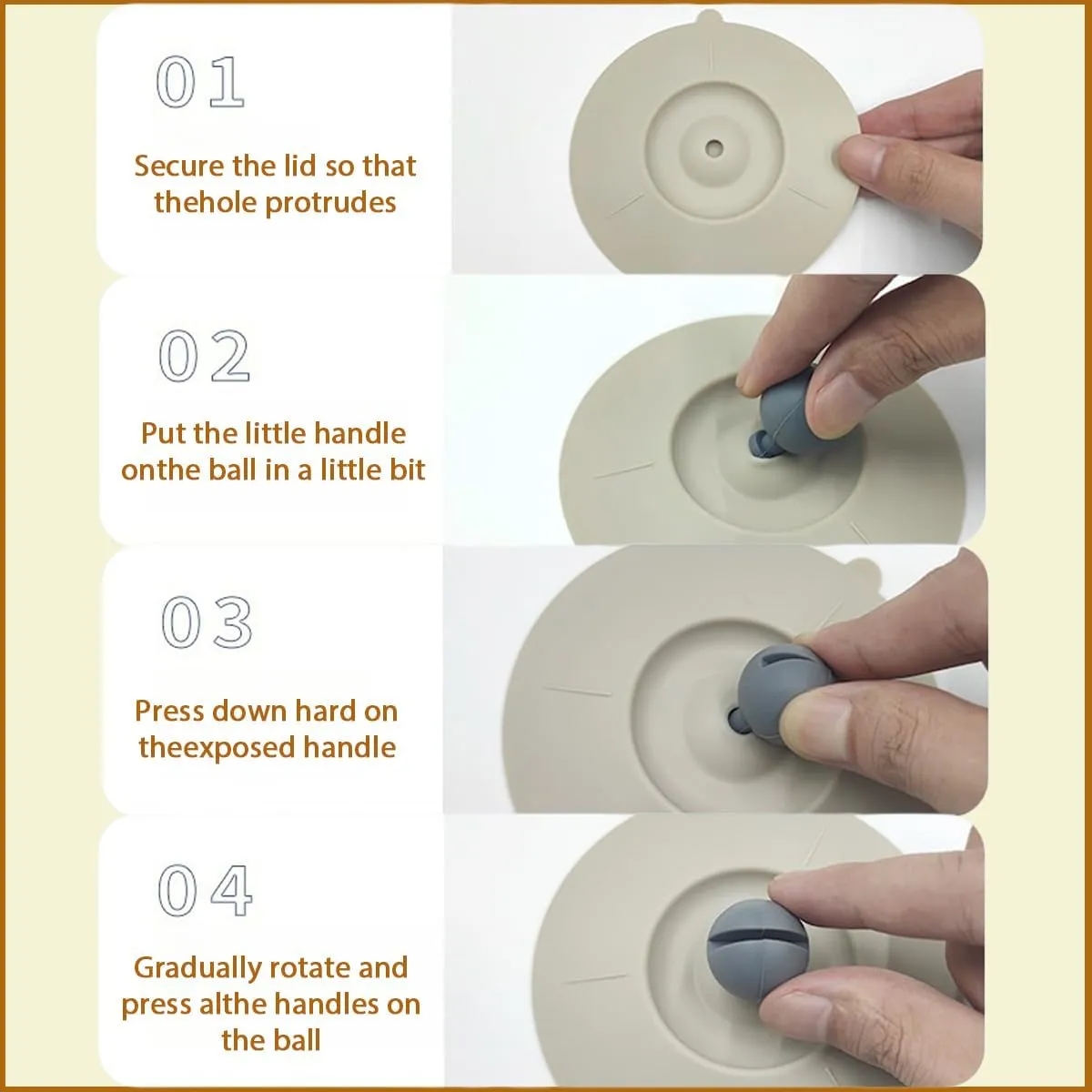 01

Secure the lid so that thehole protrudes

02

Put the little handle onthe ball in a little bit

03

Press down hard on theexposed handle

04

Gradually rotate and press althe handles on the ball