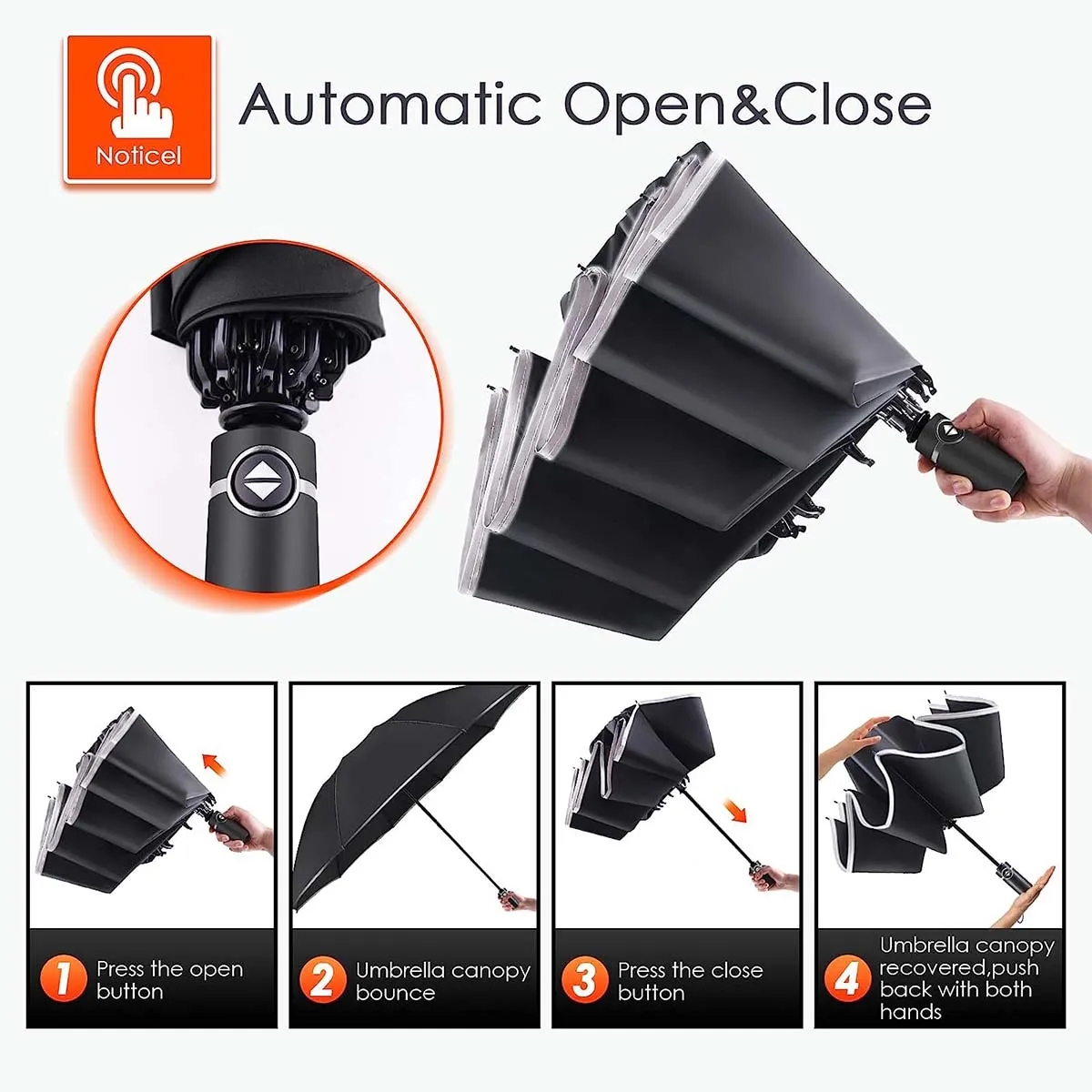 Noticel

Automatic Open&Close

1 Press the open button

2 Umbrella canopy bounce

3 Press the close button

4 Umbrella canopy recovered,push back with both hands