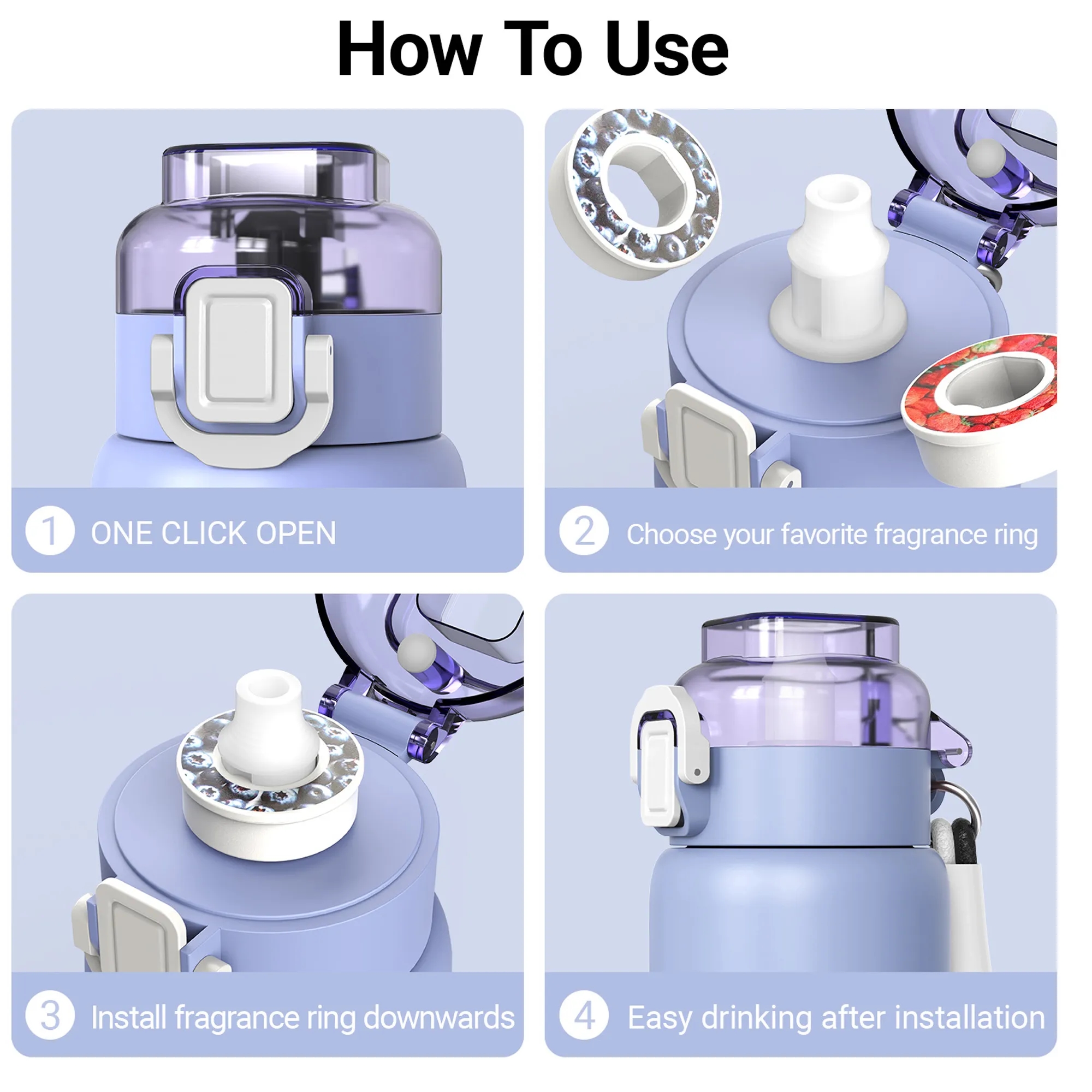 How To Use

1 ONE CLICK OPEN

2 Choose your favorite fragrance ring

3 Install fragrance ring downwards

4 Easy drinking after installation