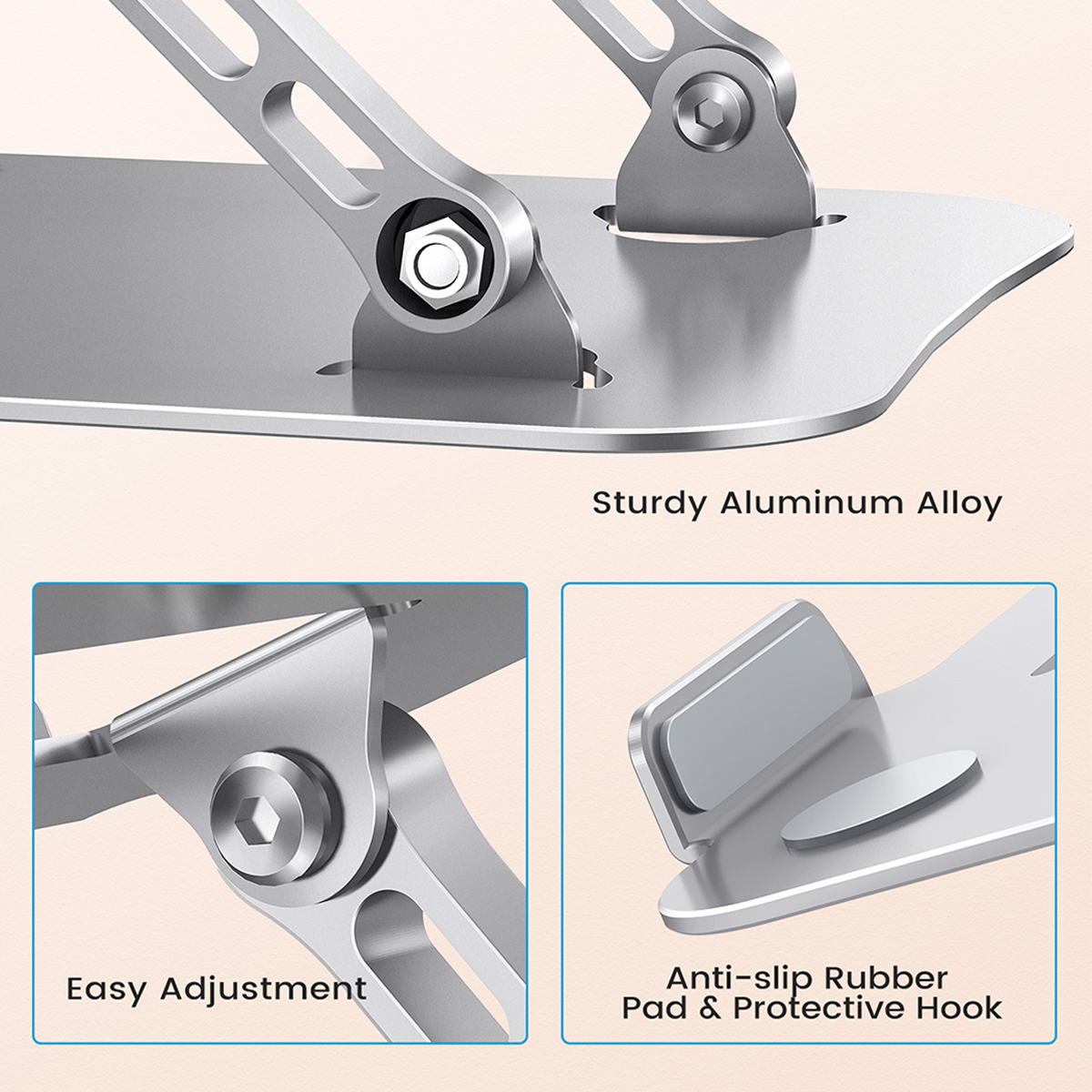 Sturdy Aluminum Alloy

Easy Adjustment

Anti-slip Rubber Pad & Protective Hook