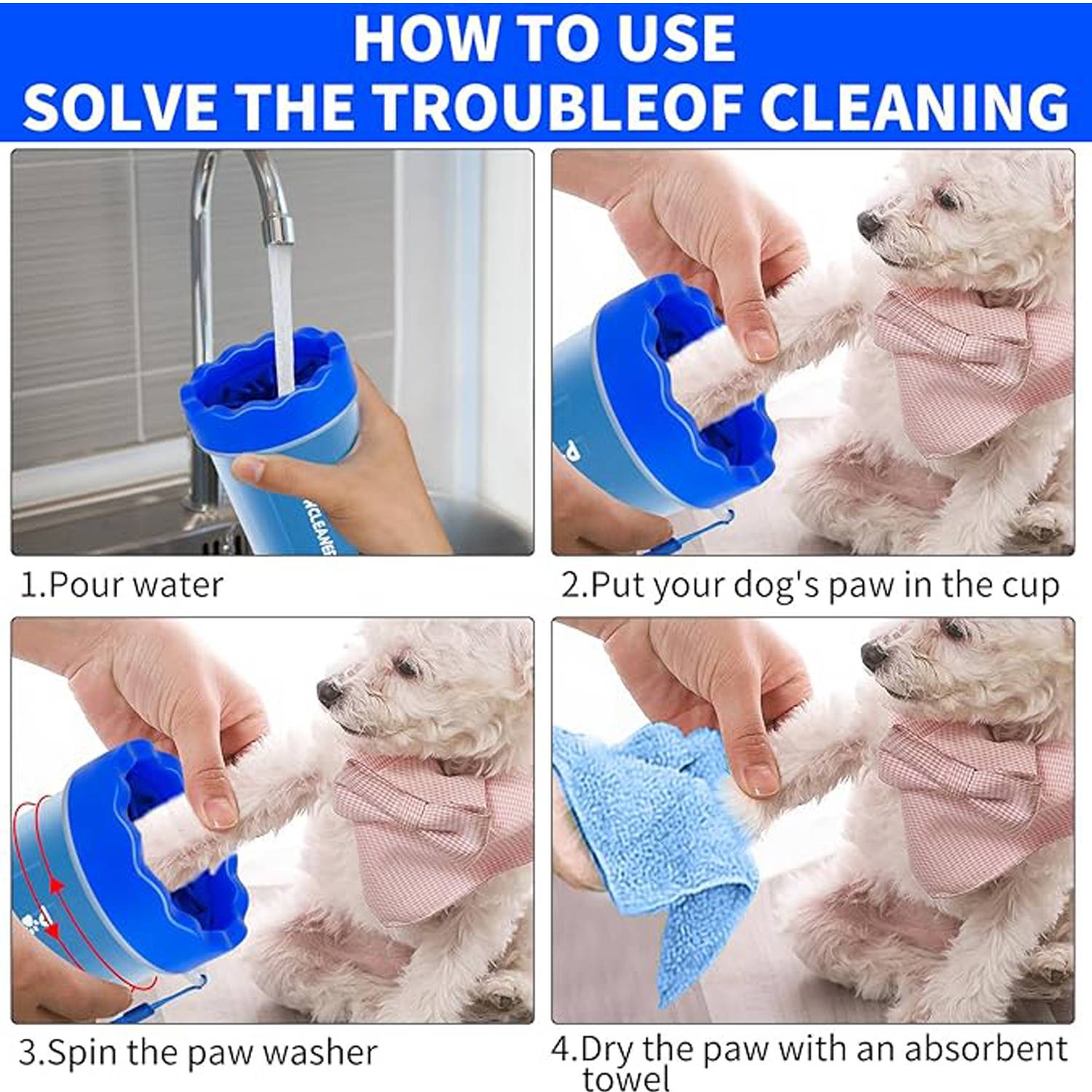 HOW TO USE
SOLVE THE TROUBLEOF CLEANING

1.Pour water

2.Put your dog's paw in the cup

3.Spin the paw washer

4.Dry the paw with an absorbent towel