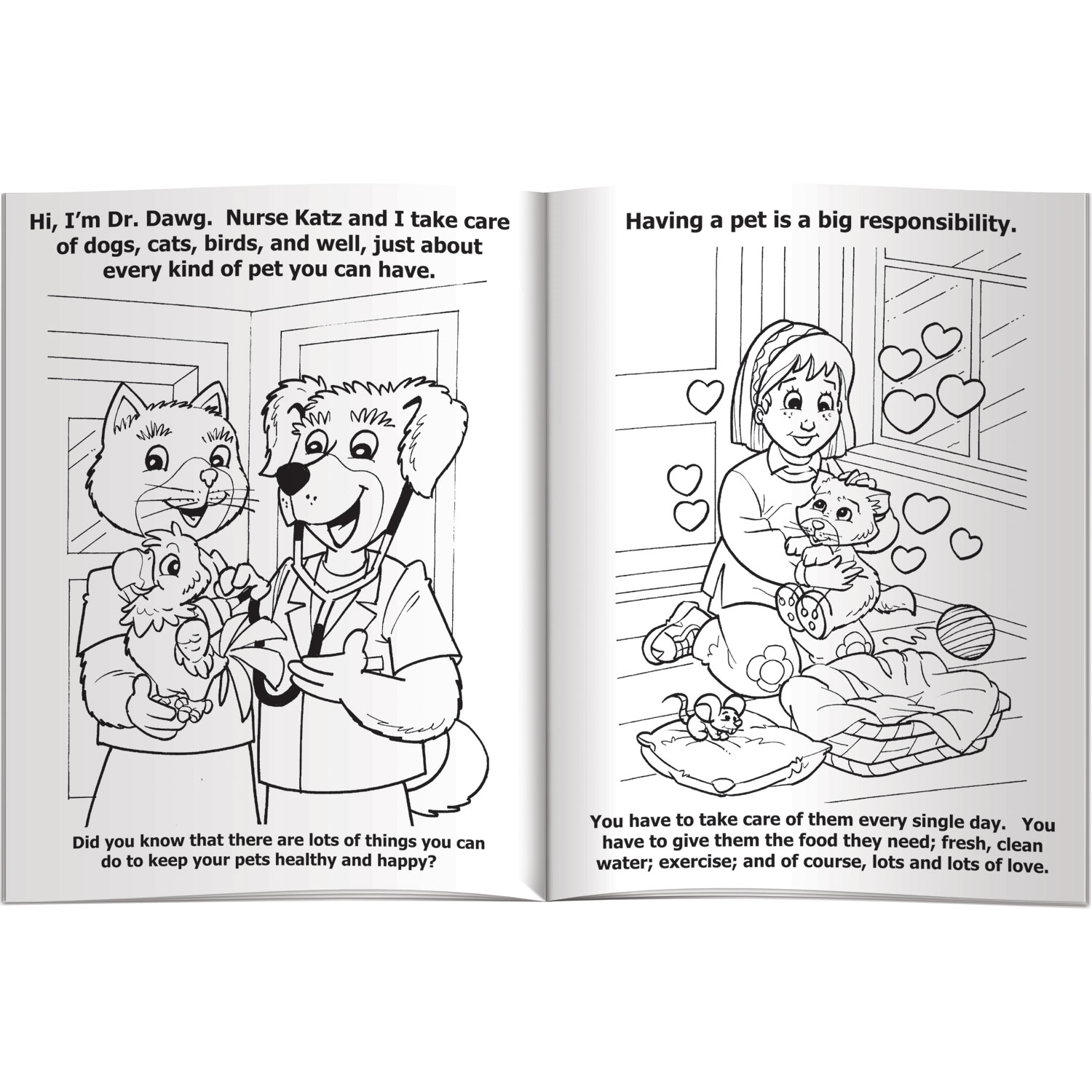 Hi, I'm Dr. Dawg. Nurse Katz and I take care of dogs, cats, birds, and well, just about every kind of pet you can have.

Did you know that there are lots of things you can do to keep your pets healthy and happy?

Having a pet is a big responsibility.

You have to take care of them every single day. You have to give them the food they need; fresh, clean water; exercise; and of course, lots and lots of love.