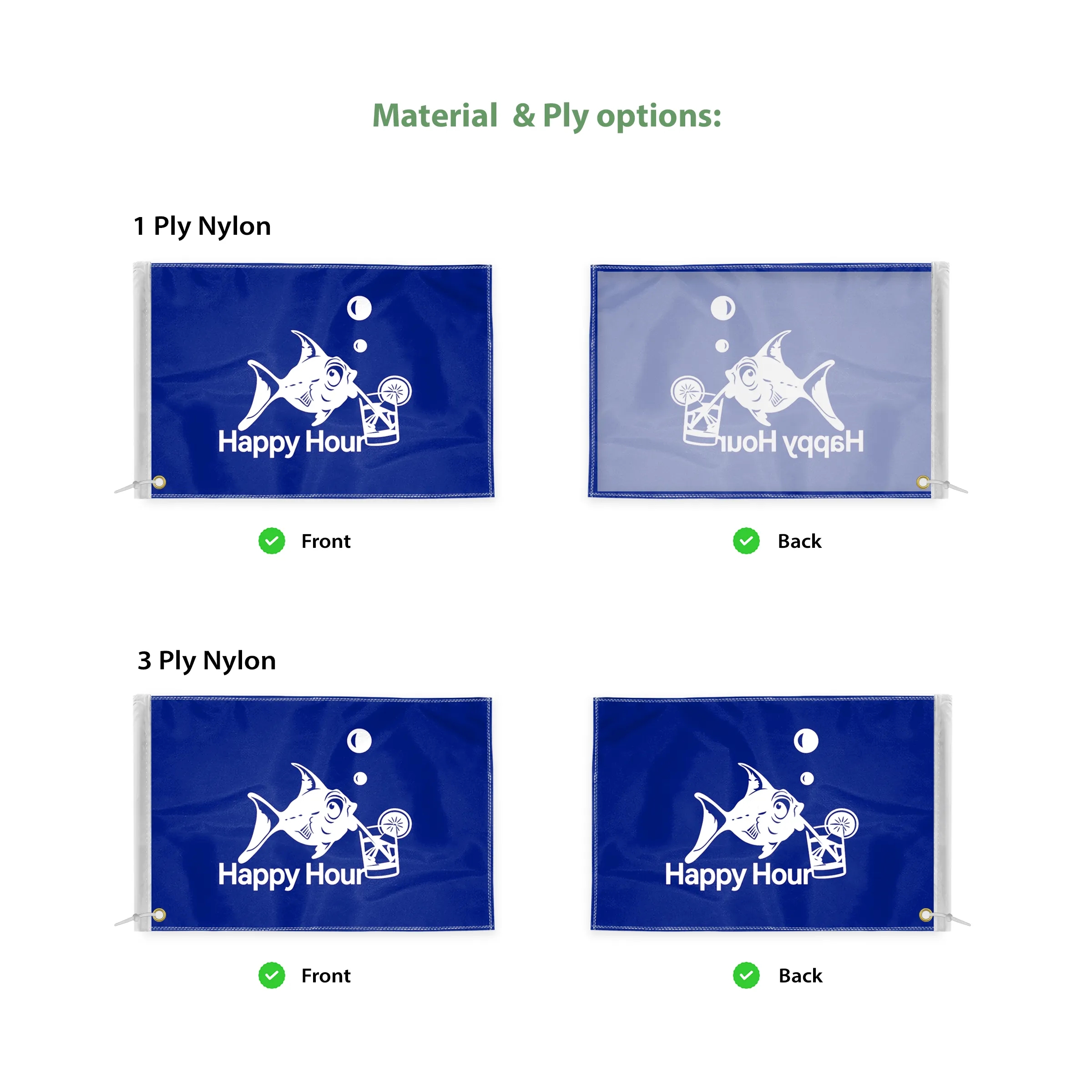 Material & Ply options:

1 Ply Nylon

Happy Hour

Happy Hour

Front

Back

3 Ply Nylon

Happy Hour

Happy Hour

Front

Back