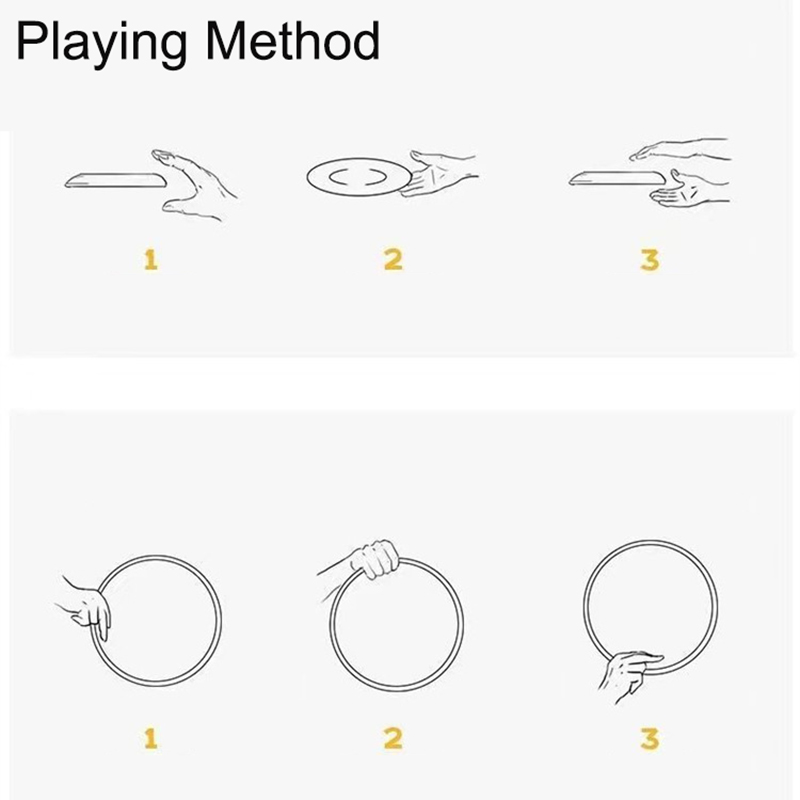 Playing Method

1

2

3

1

2

3