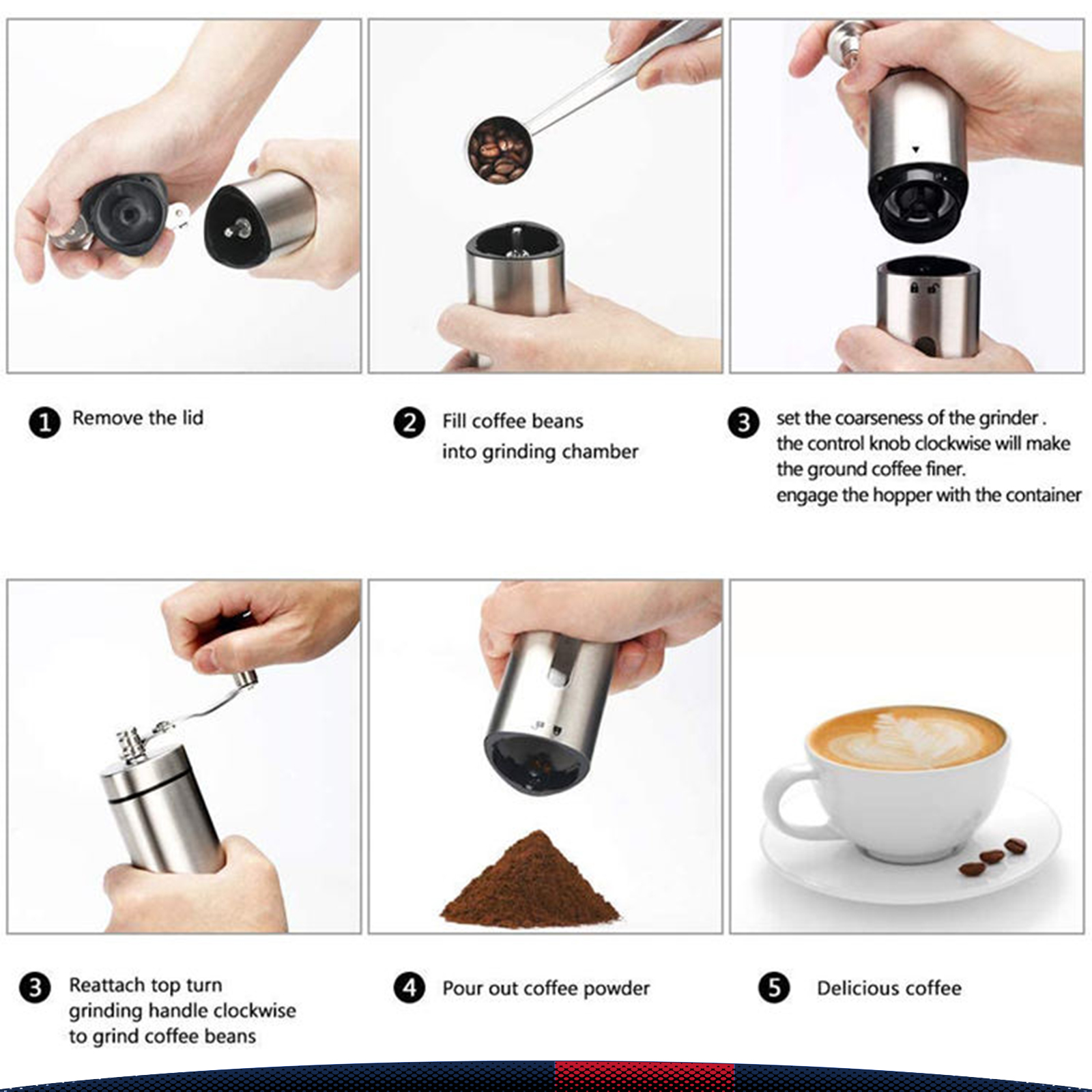 1 Remove the lid

2 Fill coffee beans into grinding chamber

3 set the coarseness of the grinder . the control knob clockwise will make the ground coffee finer. engage the hopper with the container

3 Reattach top turn grinding handle clockwise to grind coffee beans

4 Pour out coffee powder

5 Delicious coffee