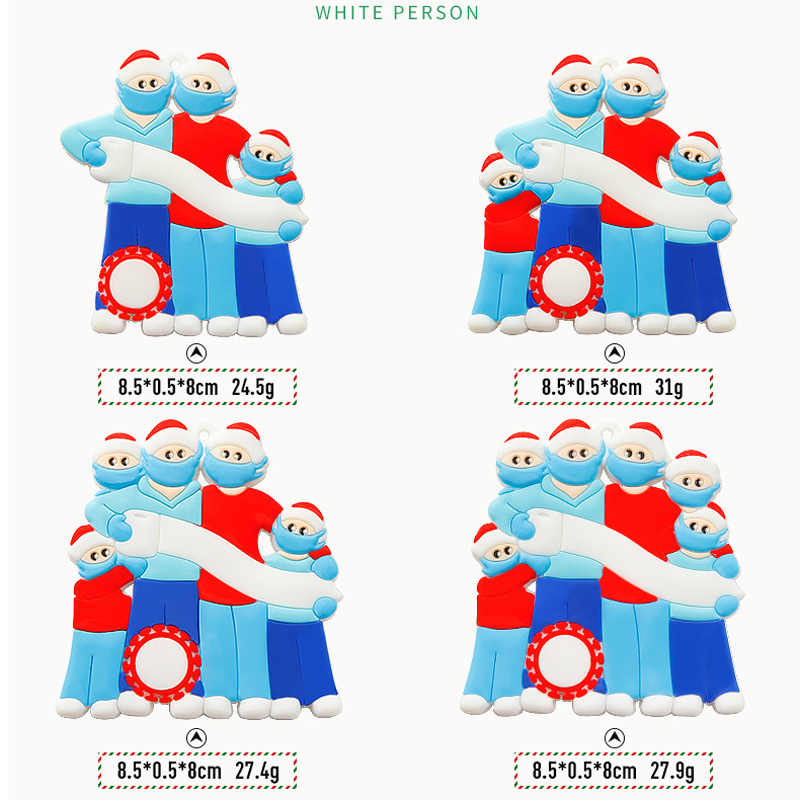 WHITE PERSON

8.5*0.5*8cm 24.5g

8.5*0.5*8cm 31g

8.5*0.5*8cm 27.4g

8.5*0.5*8cm 27.9g