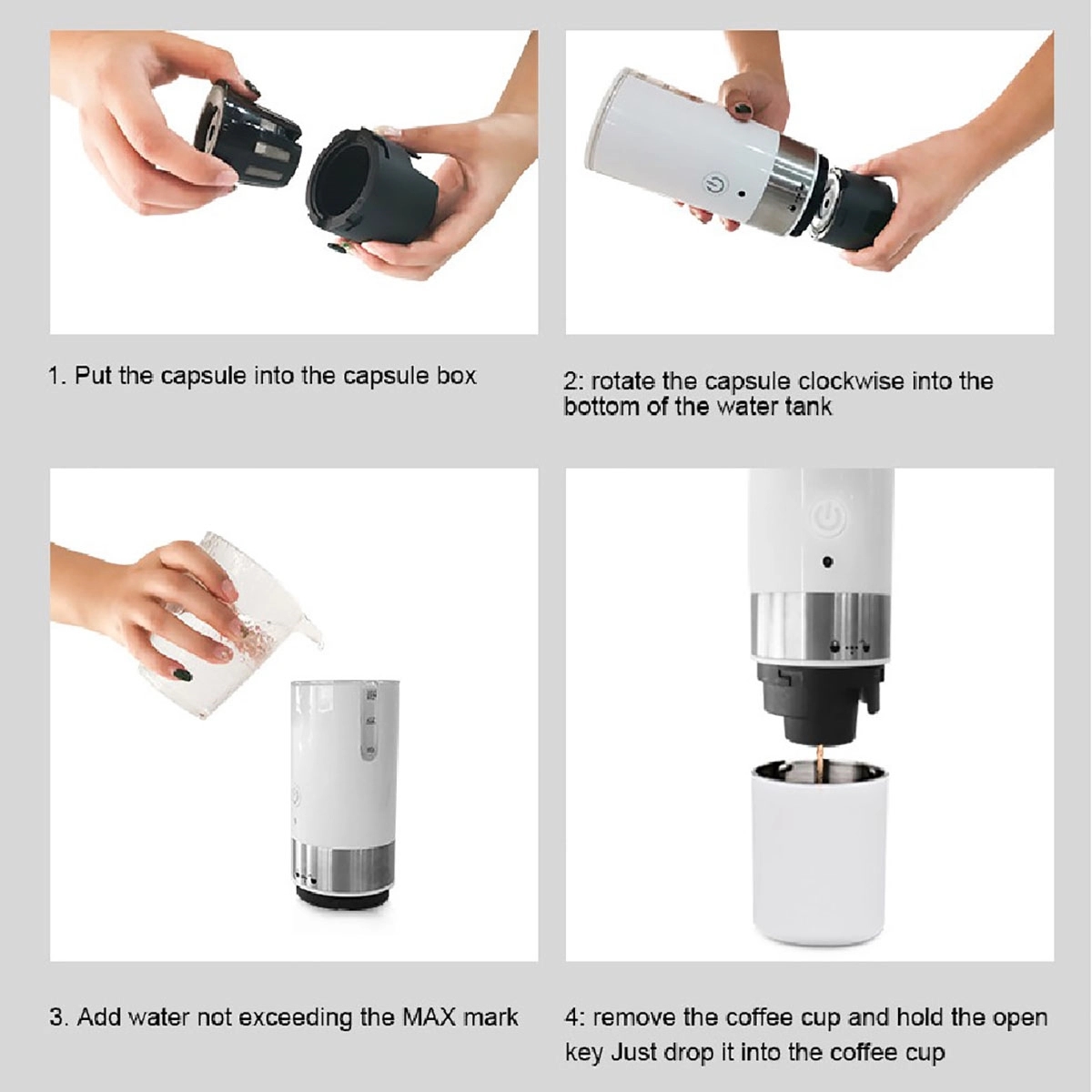 1. Put the capsule into the capsule box

2: rotate the capsule clockwise into the bottom of the water tank

3. Add water not exceeding the MAX mark

4: remove the coffee cup and hold the open key Just drop it into the coffee cup