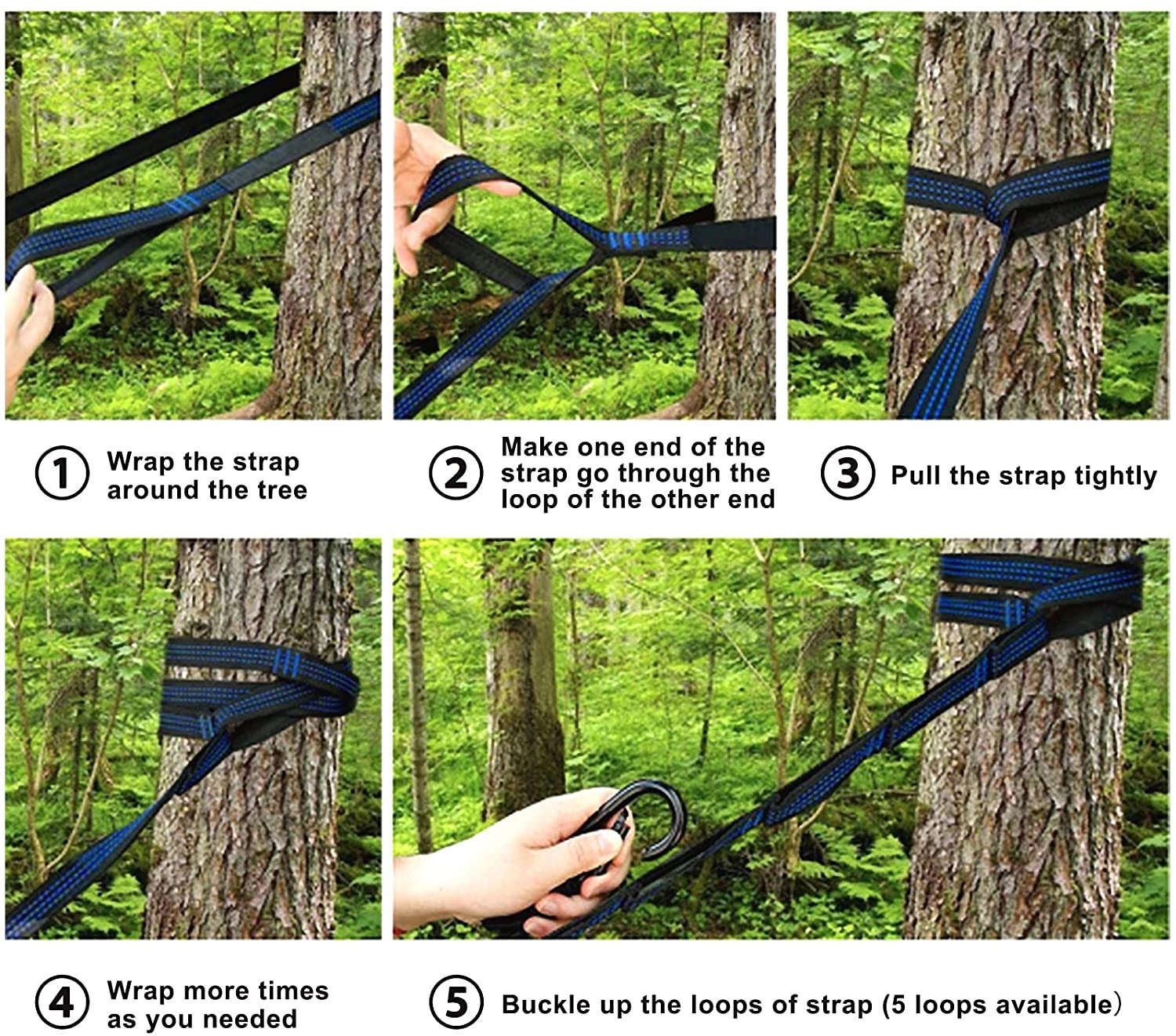 ① Wrap the strap around the tree

② Make one end of the strap go through the loop of the other end

③ Pull the strap tightly

④ Wrap more times as you needed

⑤ Buckle up the loops of strap (5 loops available）