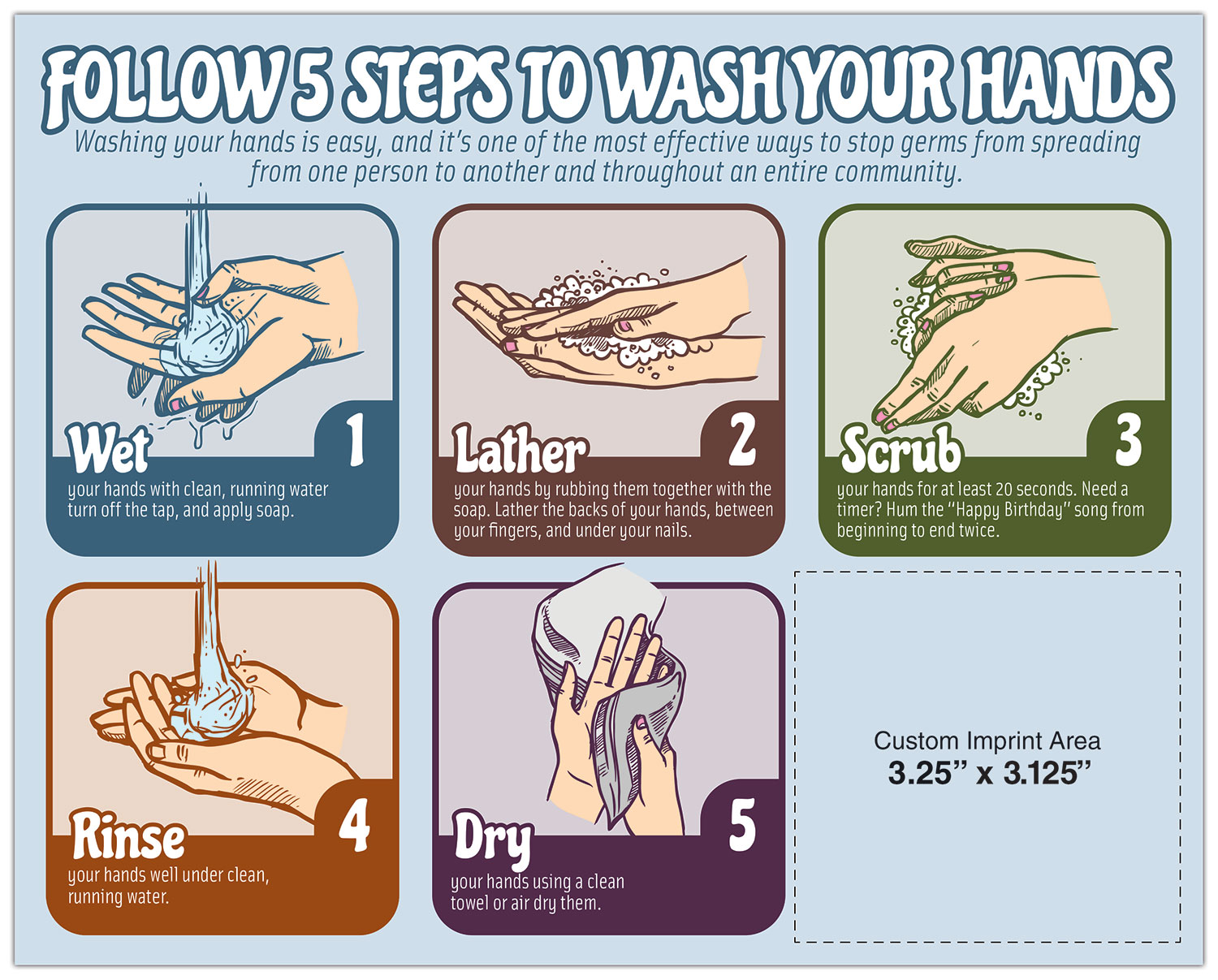 FOLLOW 5 STEPS TO WASH YOUR HANDS

Washing your hands is easy, and it's one of the most effective ways to stop germs from spreading from one person to another and throughout an entire community.

Wet 1
your hands with clean, running water turn off the tap, and apply soap.

Lather 2
your hands by rubbing them together with the soap. Lather the backs of your hands, between your fingers, and under your nails.

Scrub 3
your hands for at least 20 seconds. Need a timer? Hum the "Happy Birthday" song from beginning to end twice.

Rinse 4
your hands well under clean, running water.

Dry 5
your hands using a clean towel or air dry them.

Custom Imprint Area
3.25" x 3.125"