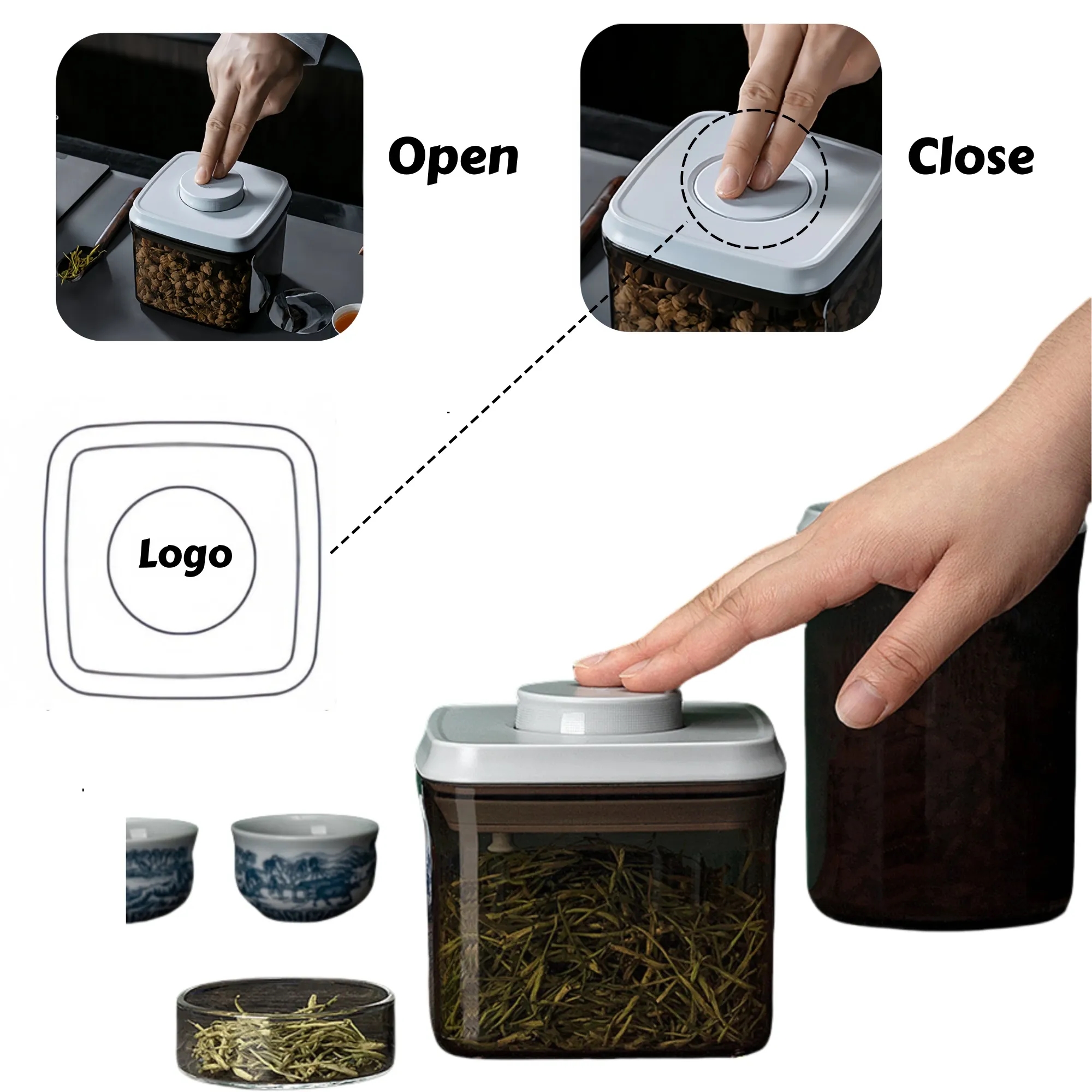 Open

Close

Logo