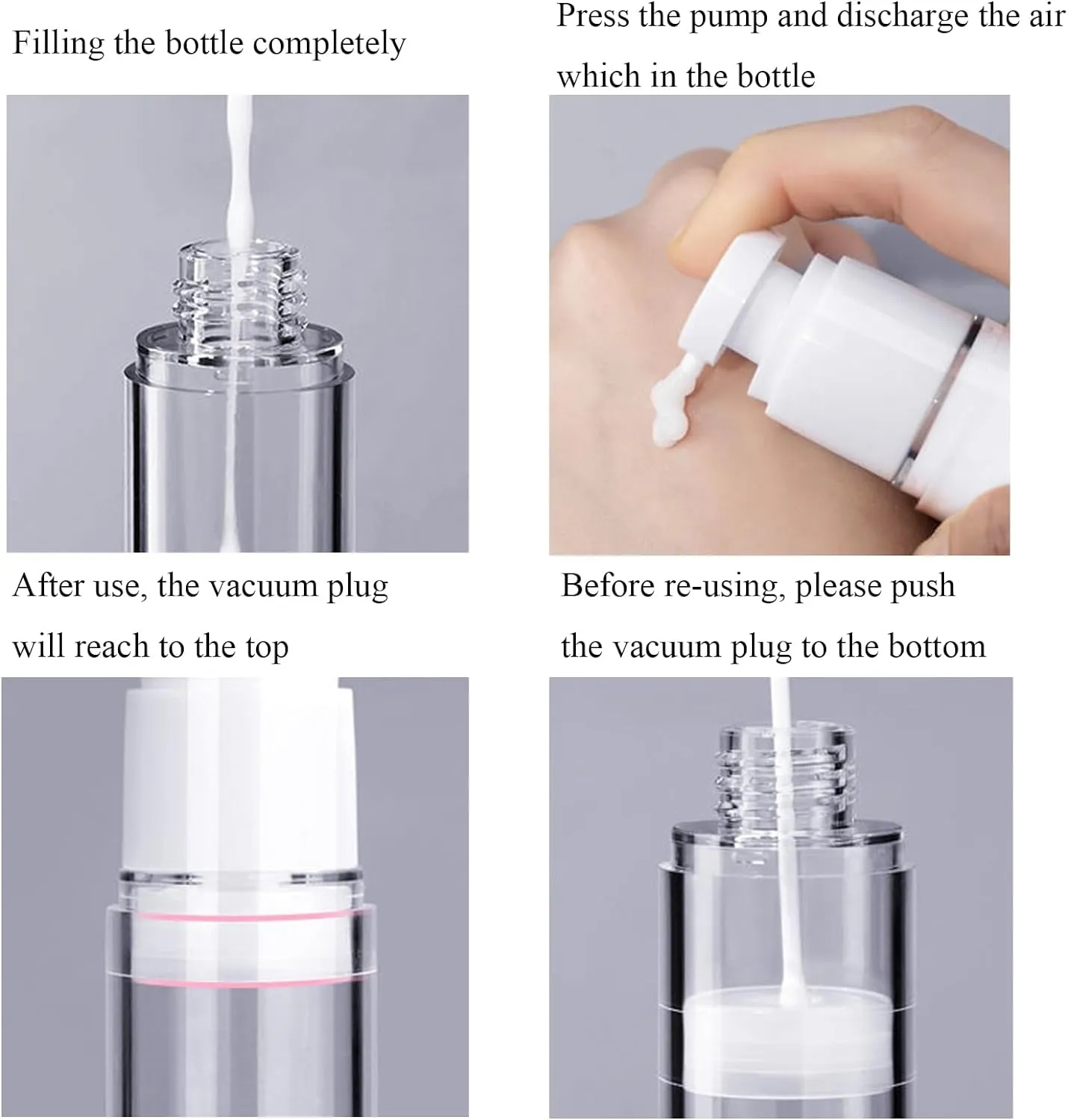 Filling the bottle completely

Press the pump and discharge the air which in the bottle

After use, the vacuum plug will reach to the top

Before re-using, please push the vacuum plug to the bottom