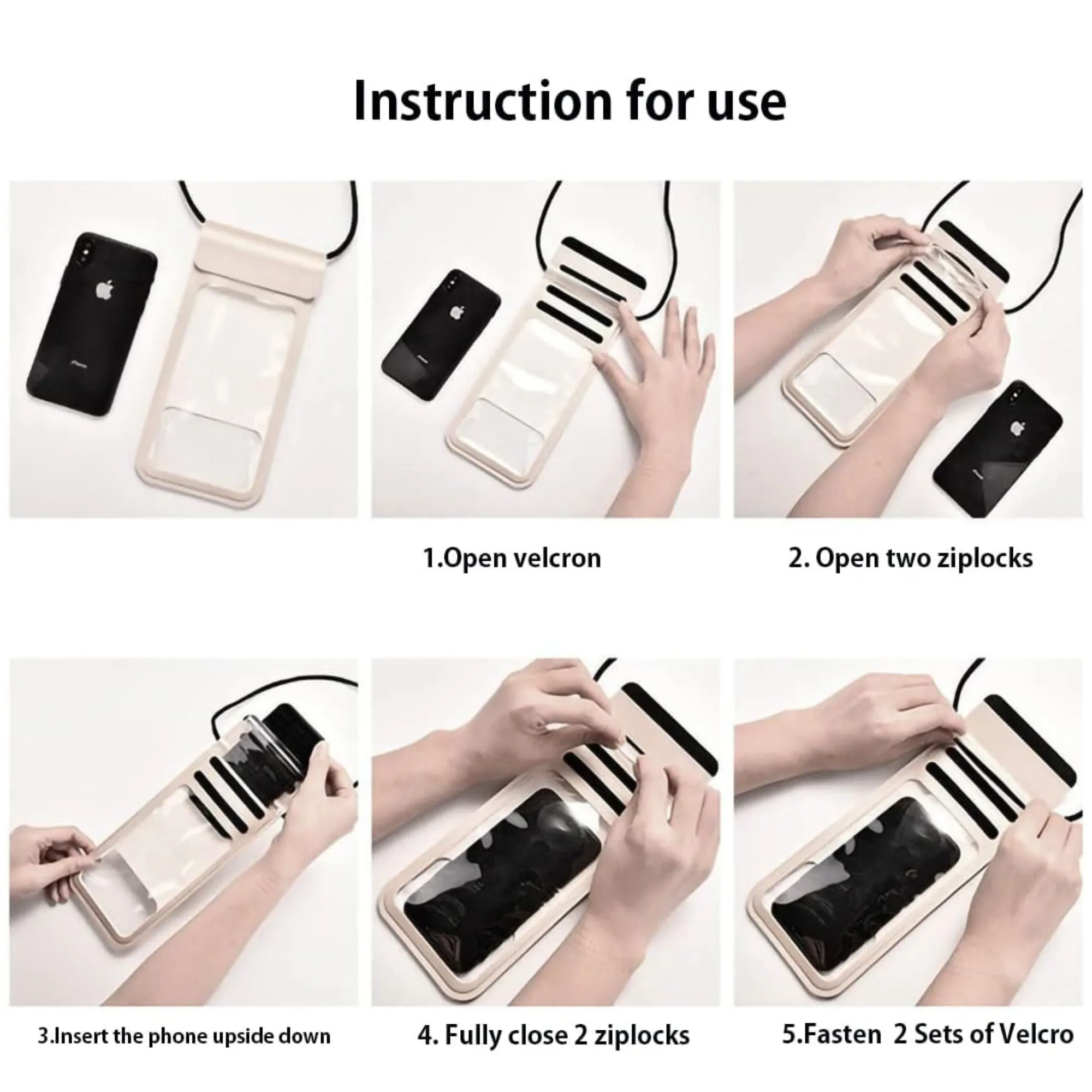 Instruction for use

1.Open velcron

2. Open two ziplocks

3.Insert the phone upside down

4. Fully close 2 ziplocks

5.Fasten 2 Sets of Velcro