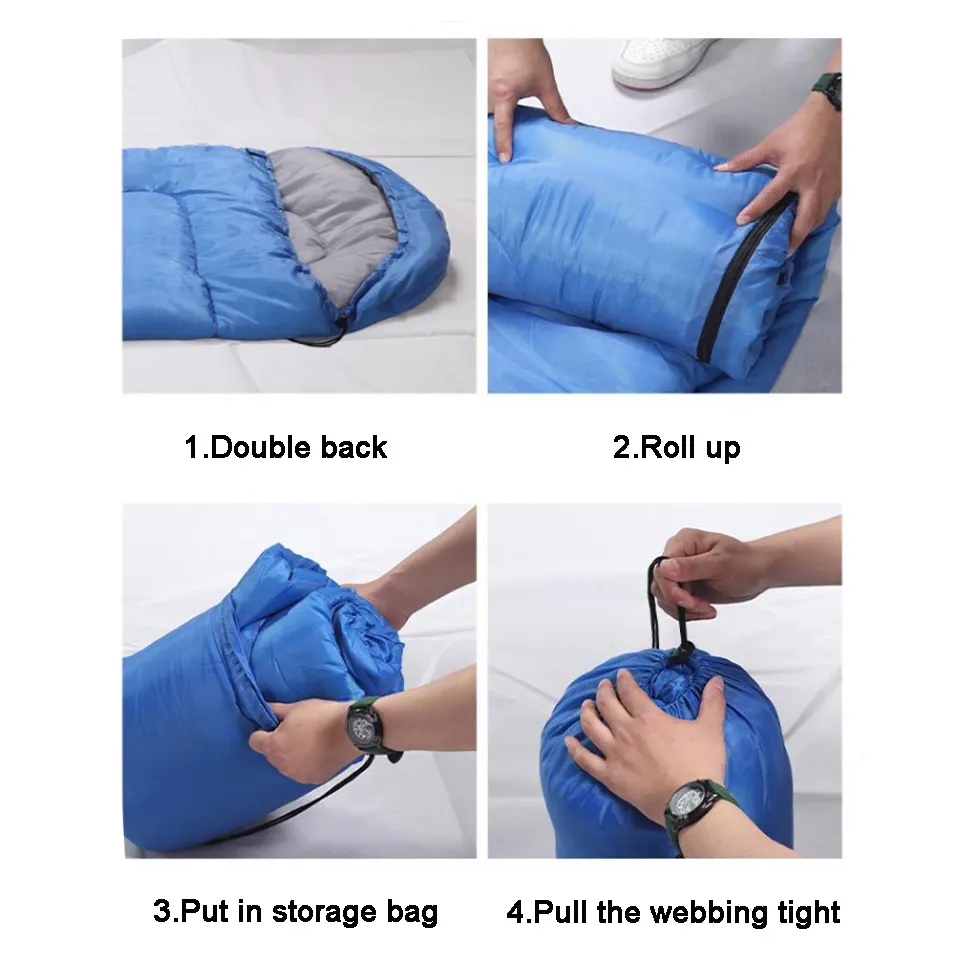 1.Double back

2.Roll up

3.Put in storage bag

4.Pull the webbing tight