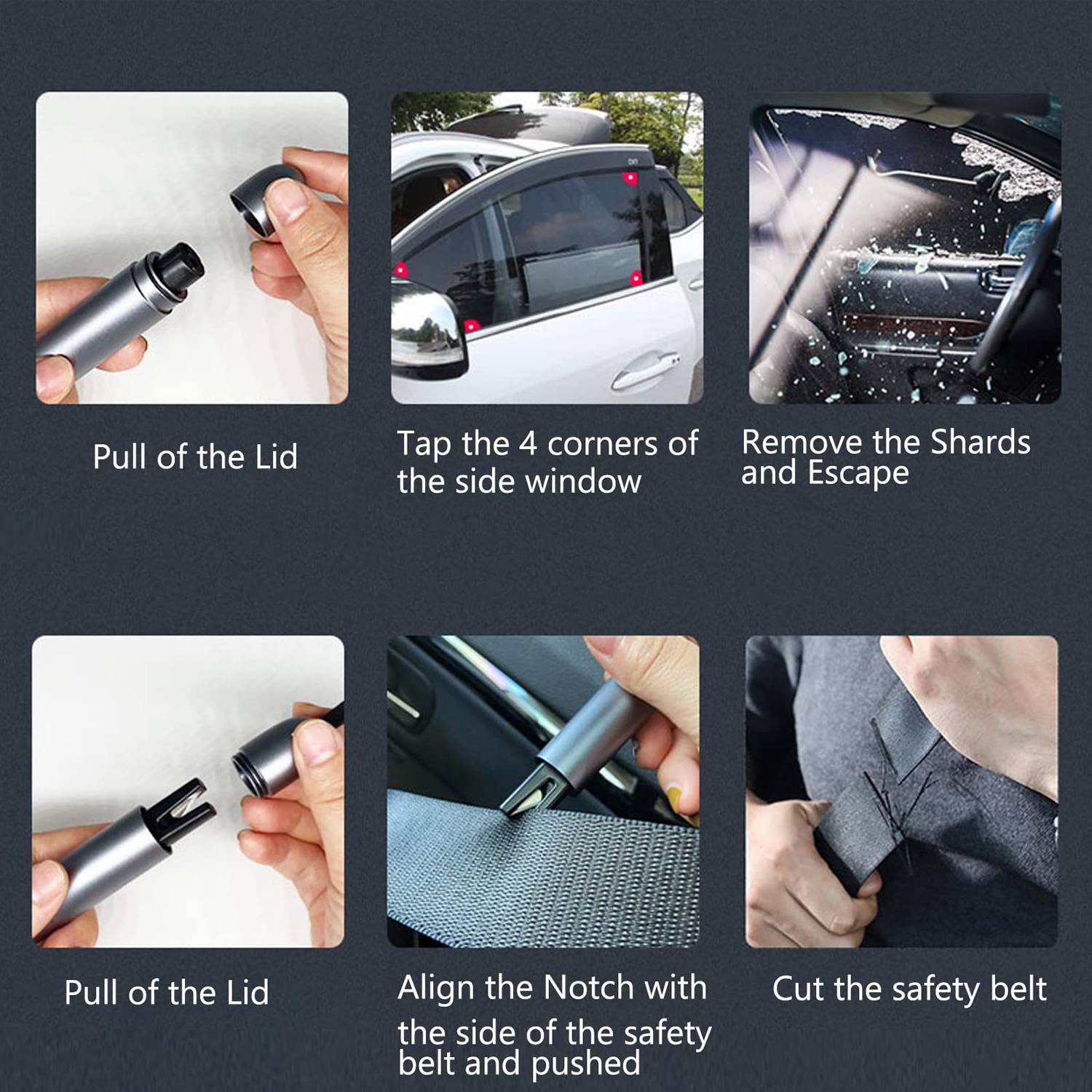 Pull of the Lid

Tap the 4 corners of the side window

Remove the Shards and Escape

Pull of the Lid

Align the Notch with the side of the safety belt and pushed

Cut the safety belt