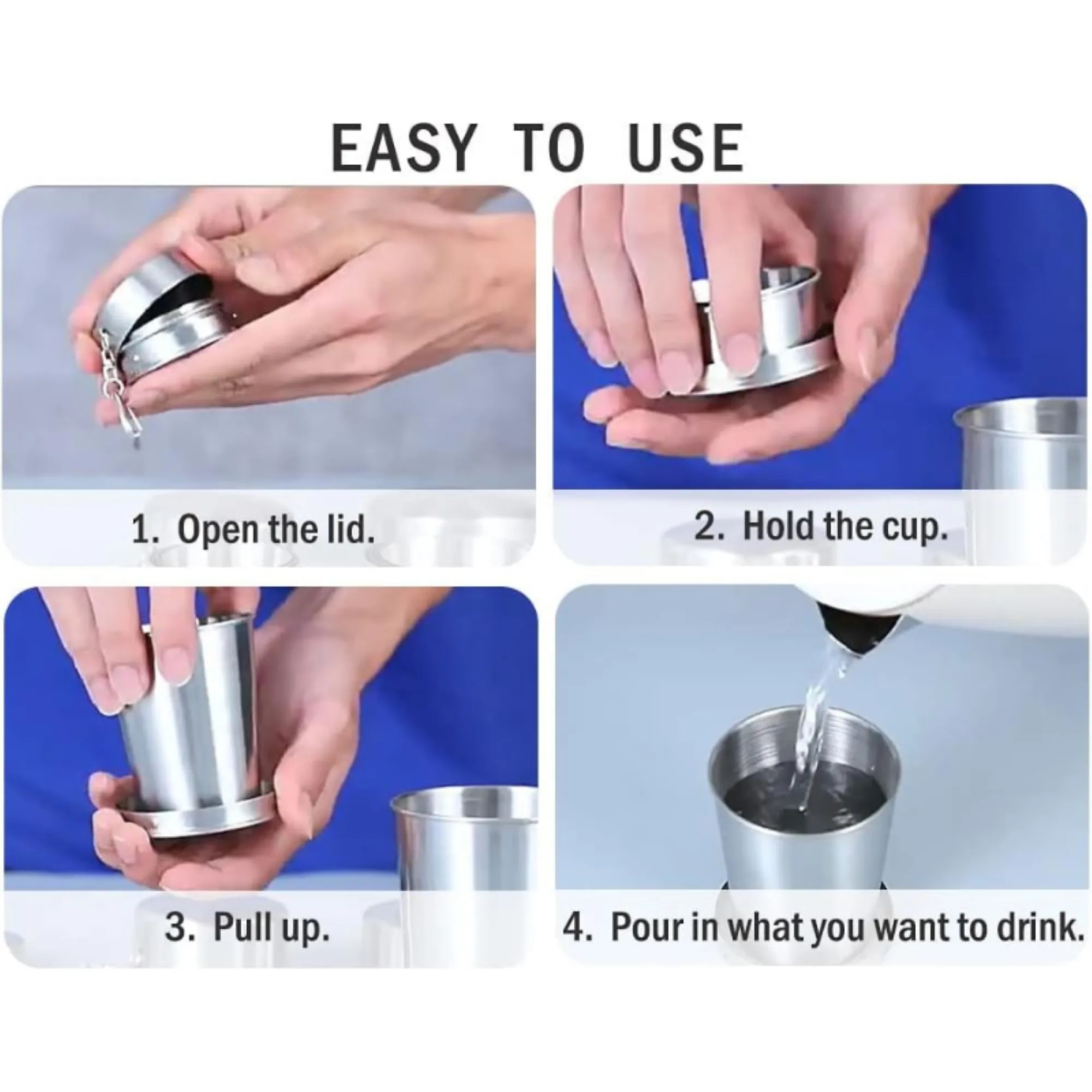 EASY TO USE

1. Open the lid.

2. Hold the cup.

3. Pull up.

4. Pour in what you want to drink.