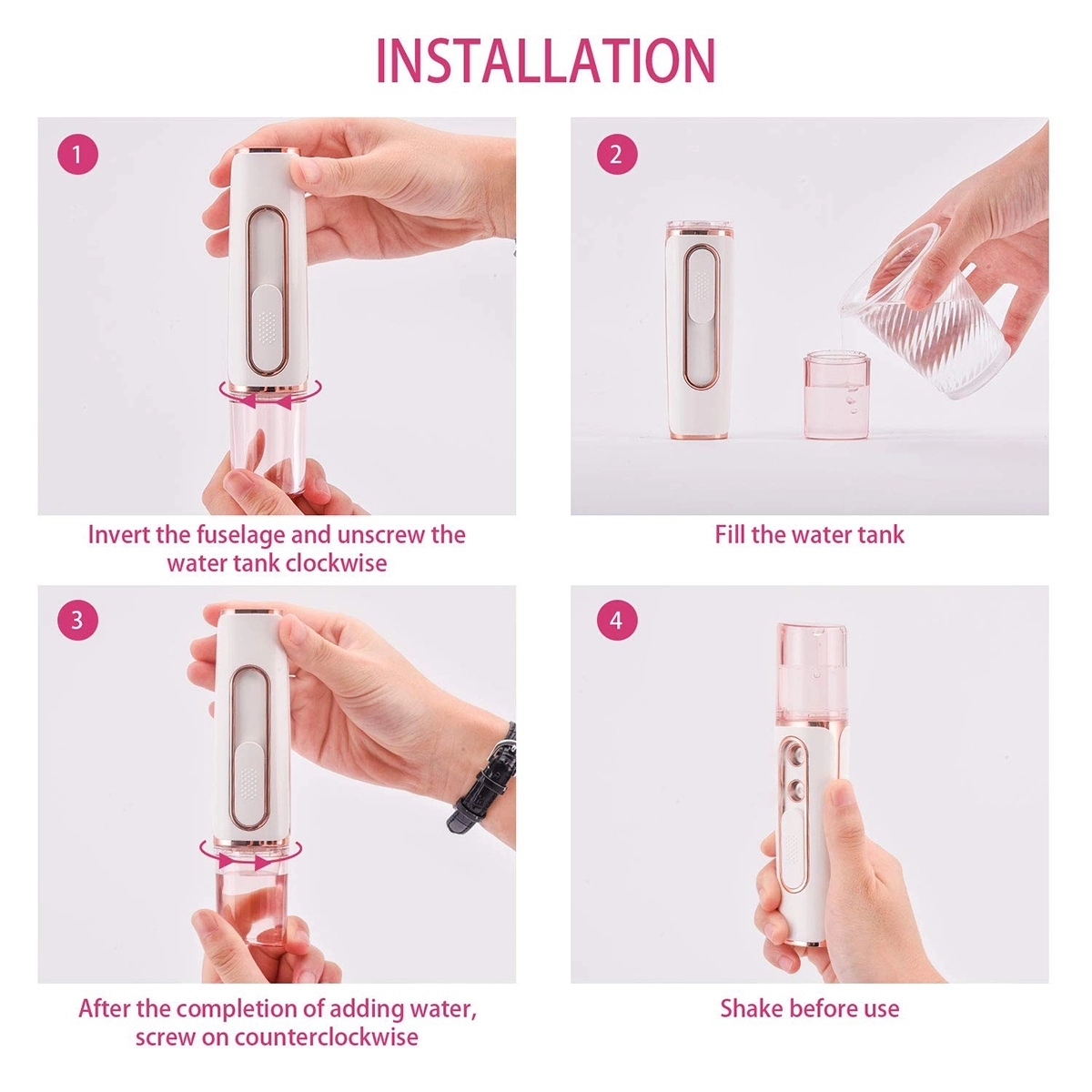 INSTALLATION

1

Invert the fuselage and unscrew the water tank clockwise

2

Fill the water tank

3

After the completion of adding water, screw on counterclockwise

4

Shake before use