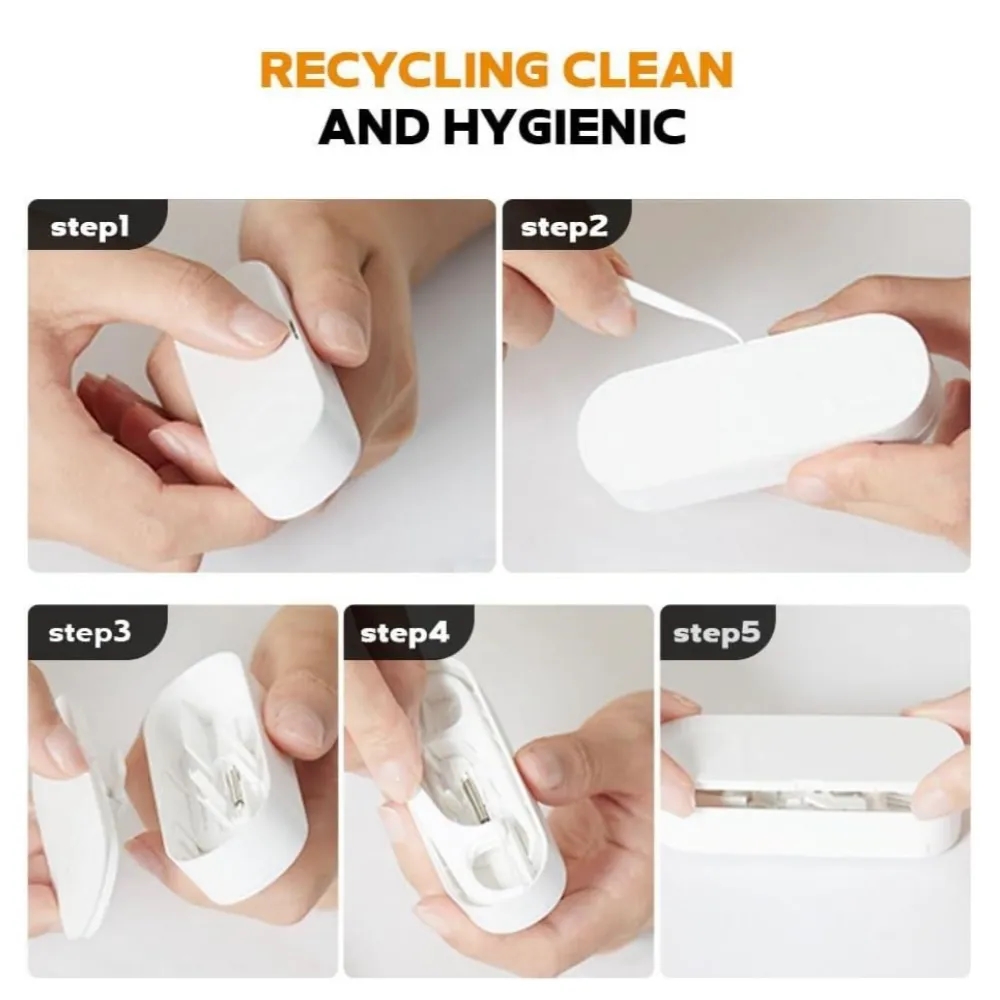 RECYCLING CLEAN
AND HYGIENIC

step1

step2

step3

step4

step5