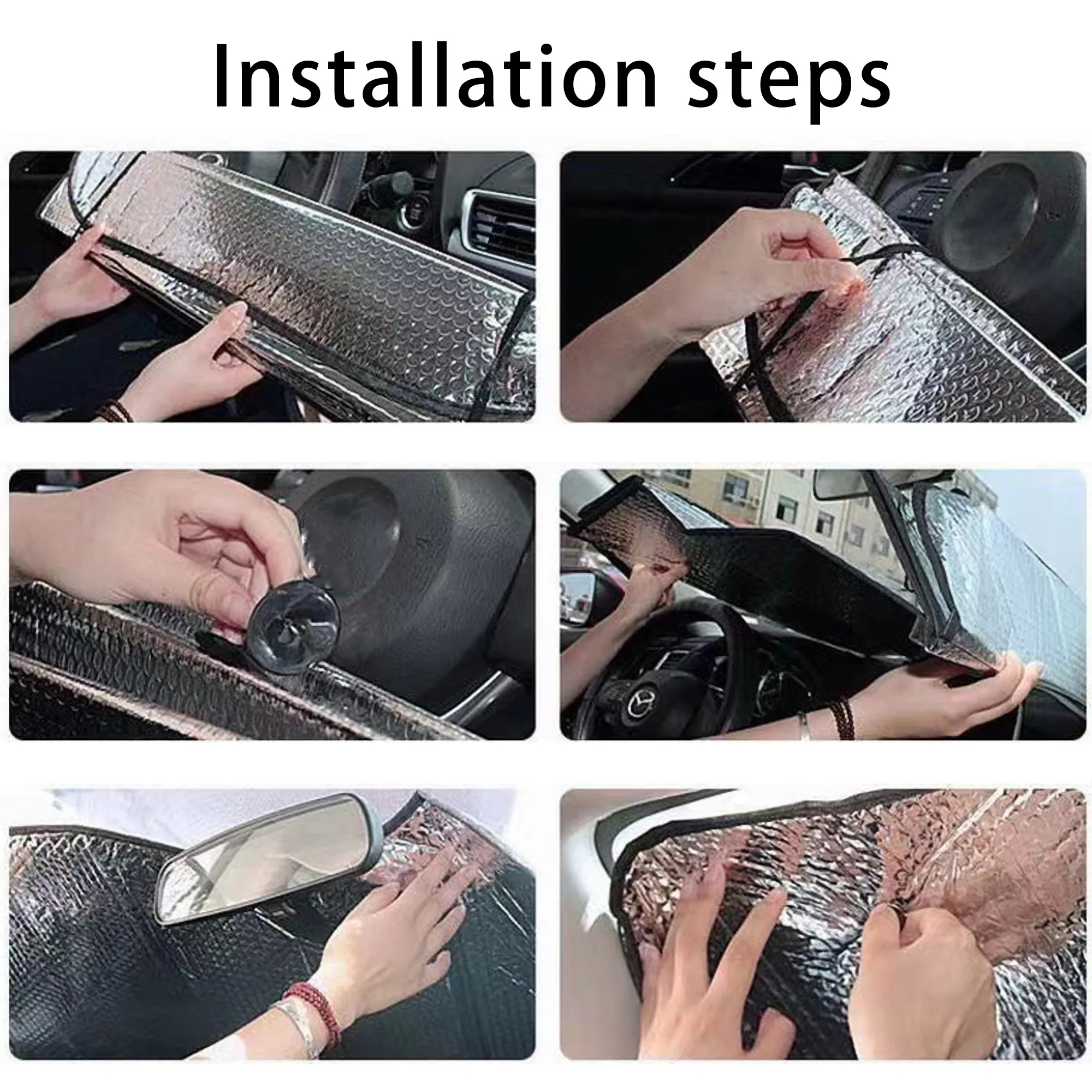 Installation steps