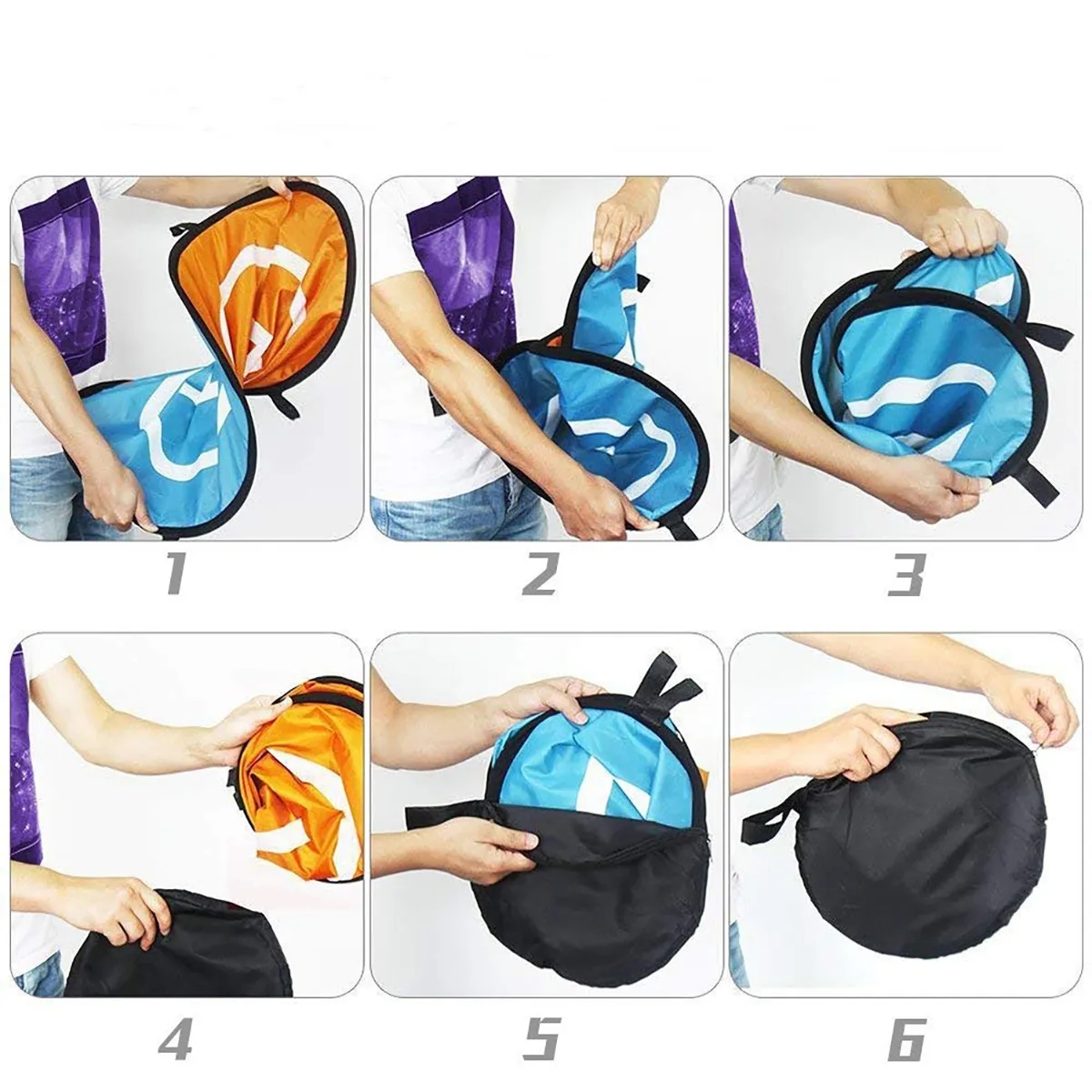 1

2

3

4

5

6