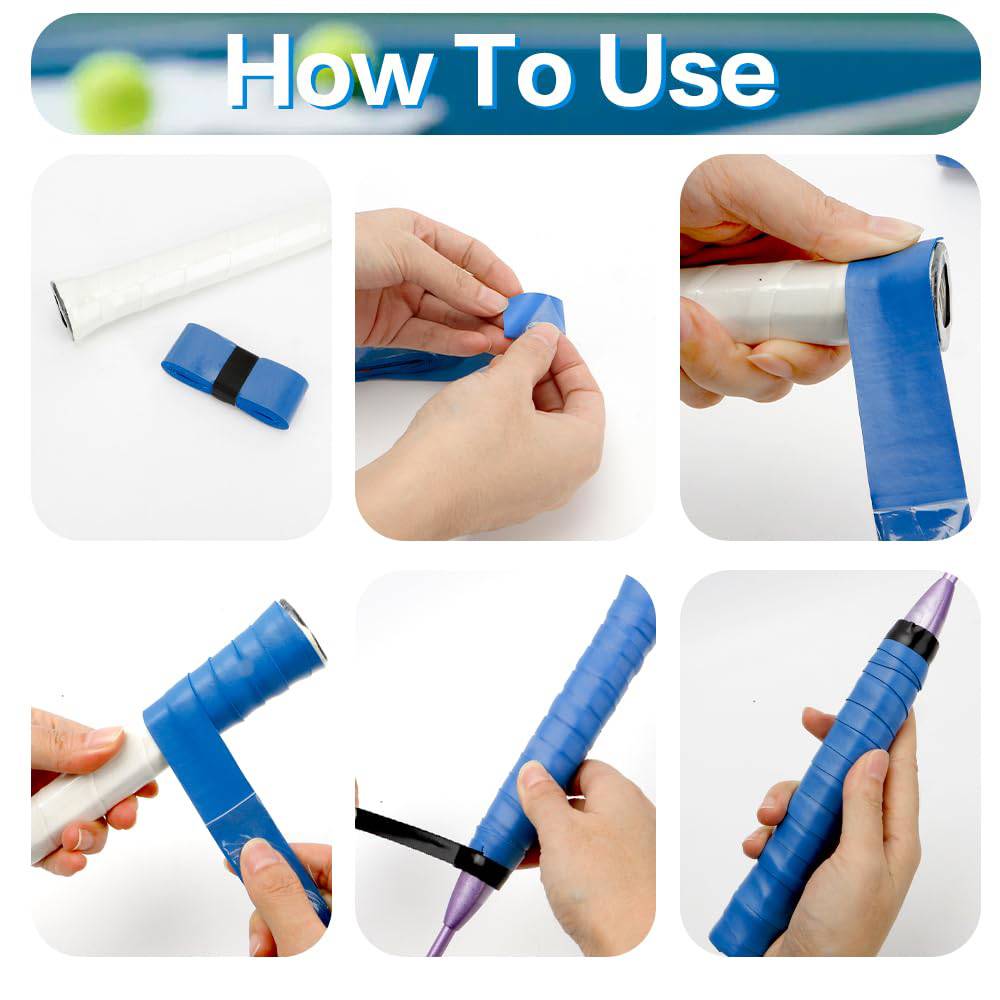 How To Use