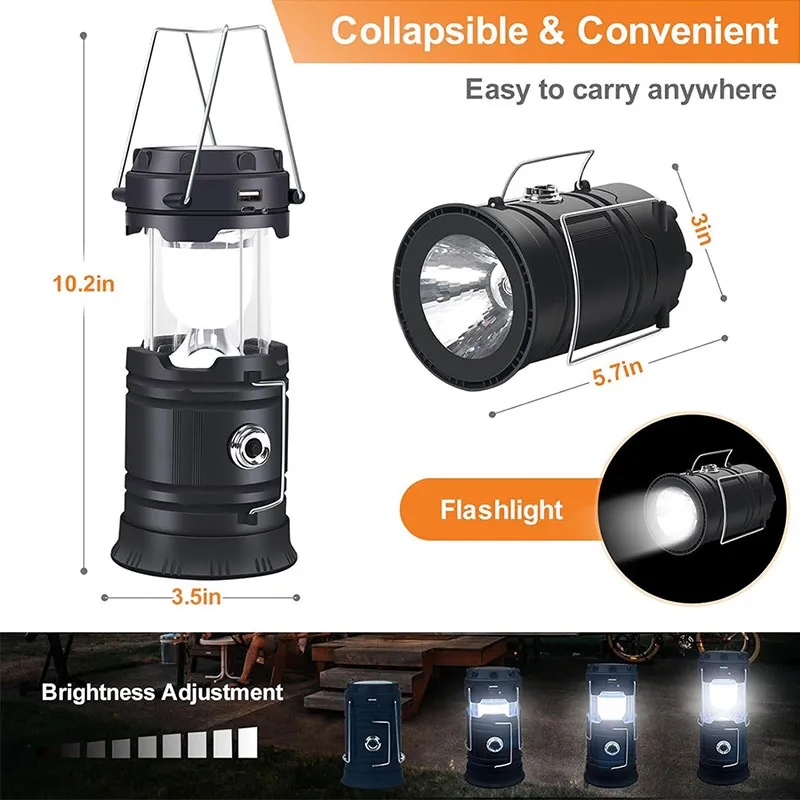 Collapsible & Convenient

Easy to carry anywhere

10.2in

3in

5.7in

Flashlight

3.5in

Brightness Adjustment