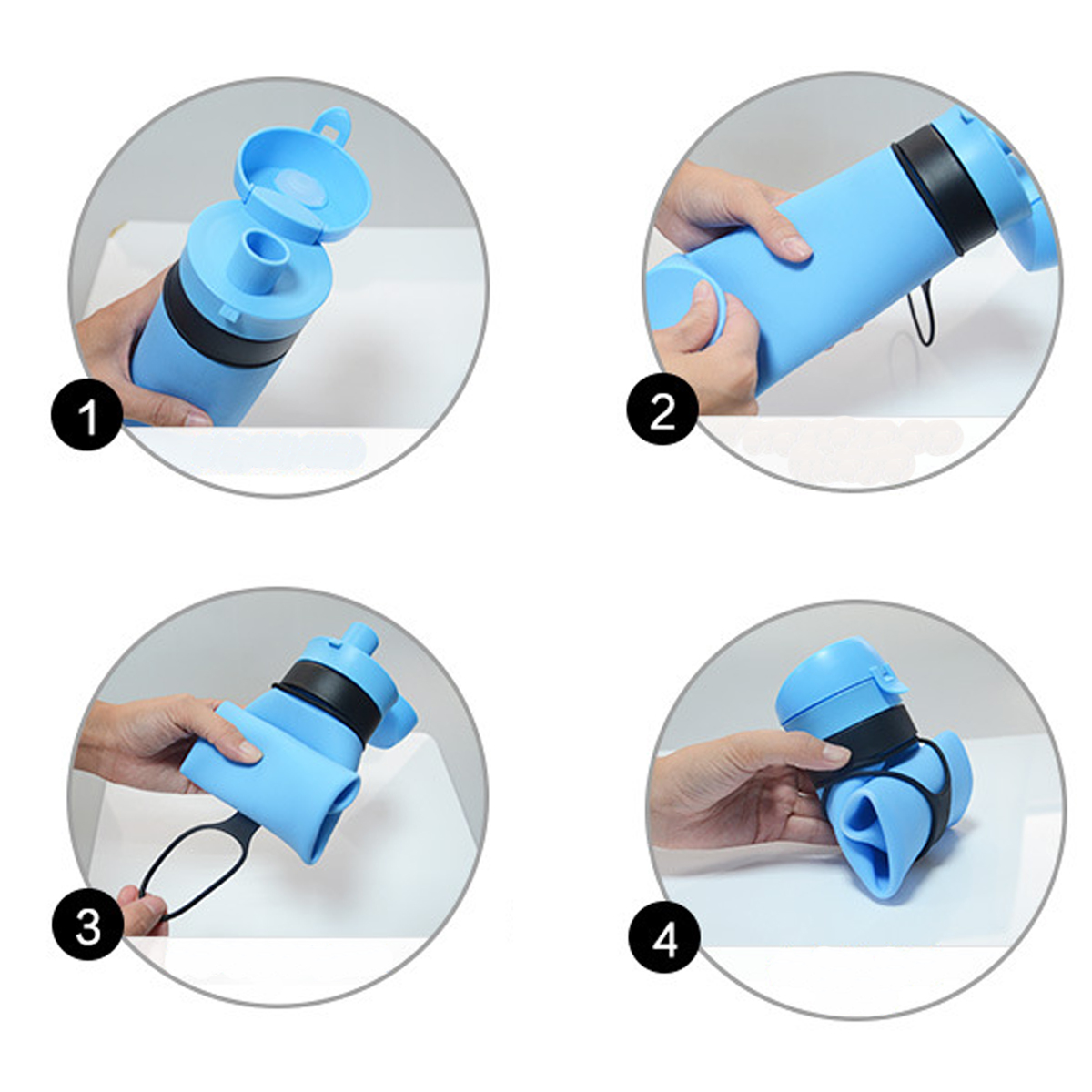 1

2

3

4