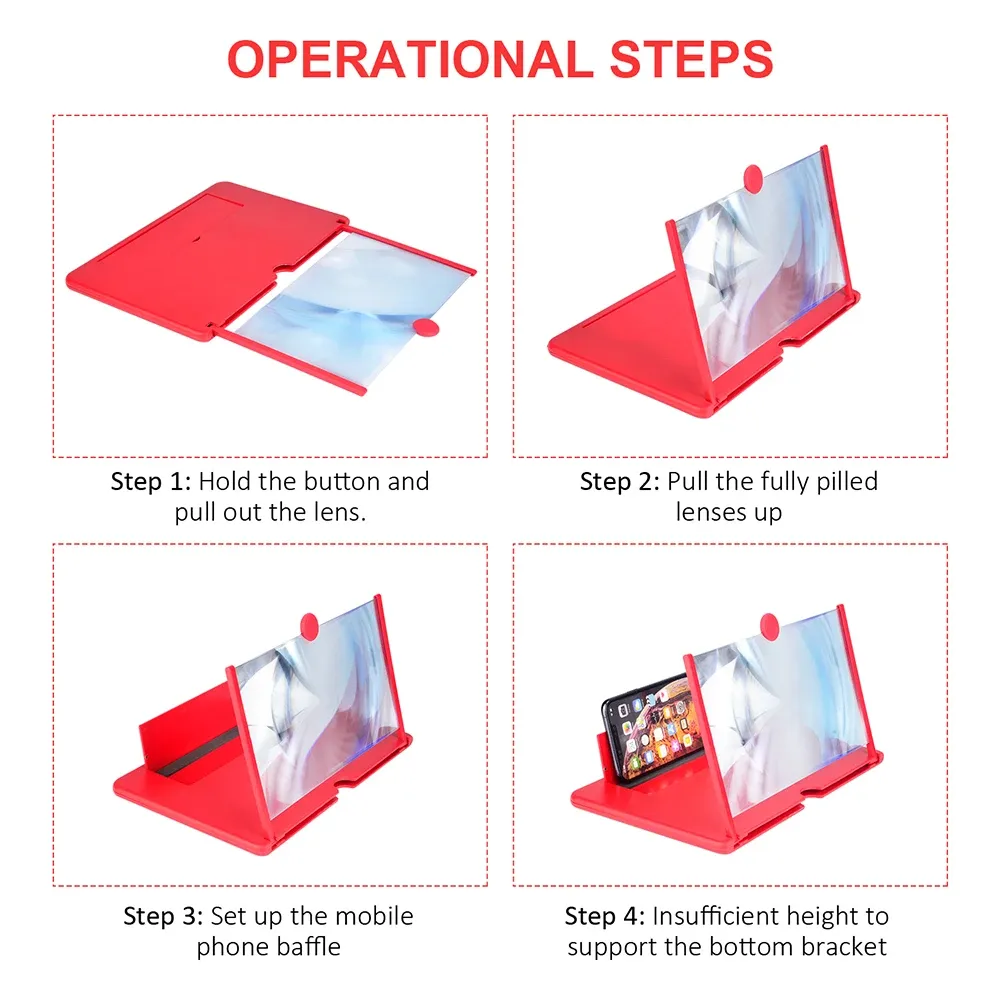 OPERATIONAL STEPS

Step 1: Hold the button and pull out the lens.

Step 2: Pull the fully pilled lenses up

Step 3: Set up the mobile phone baffle

Step 4: Insufficient height to support the bottom bracket