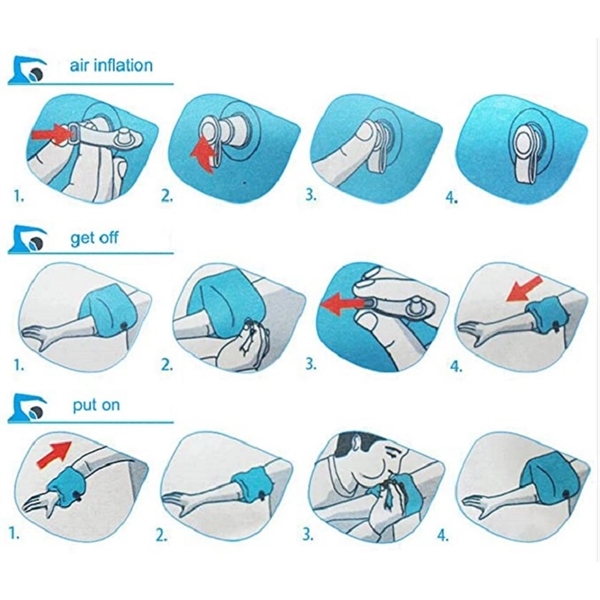 air inflation

1. 2. 3. 4.

get off

1. 2. 3. 4.

put on

1. 2. 3. 4.