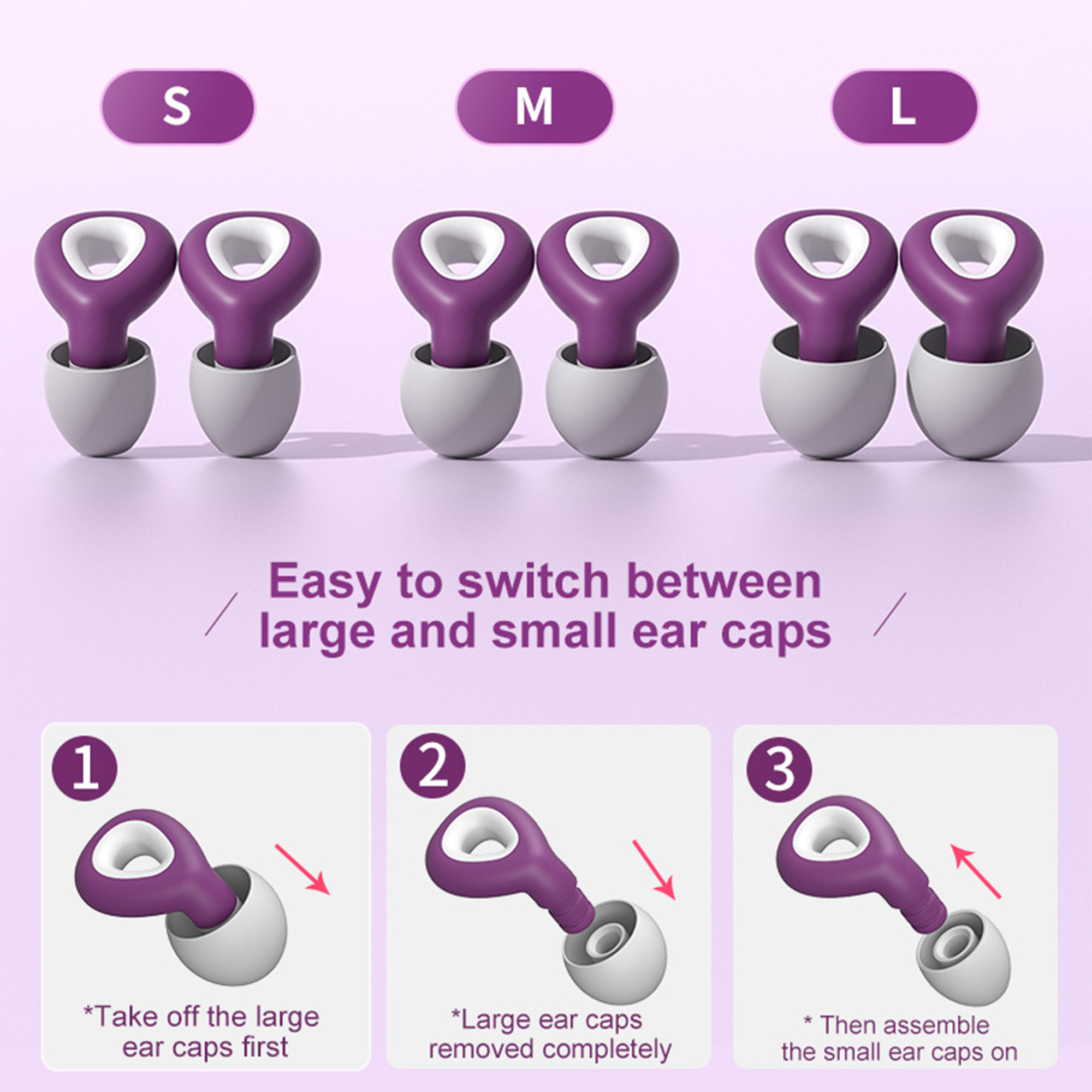 S

M

L

Easy to switch between large and small ear caps

1

*Take off the large ear caps first

2

*Large ear caps removed completely

3

* Then assemble the small ear caps on