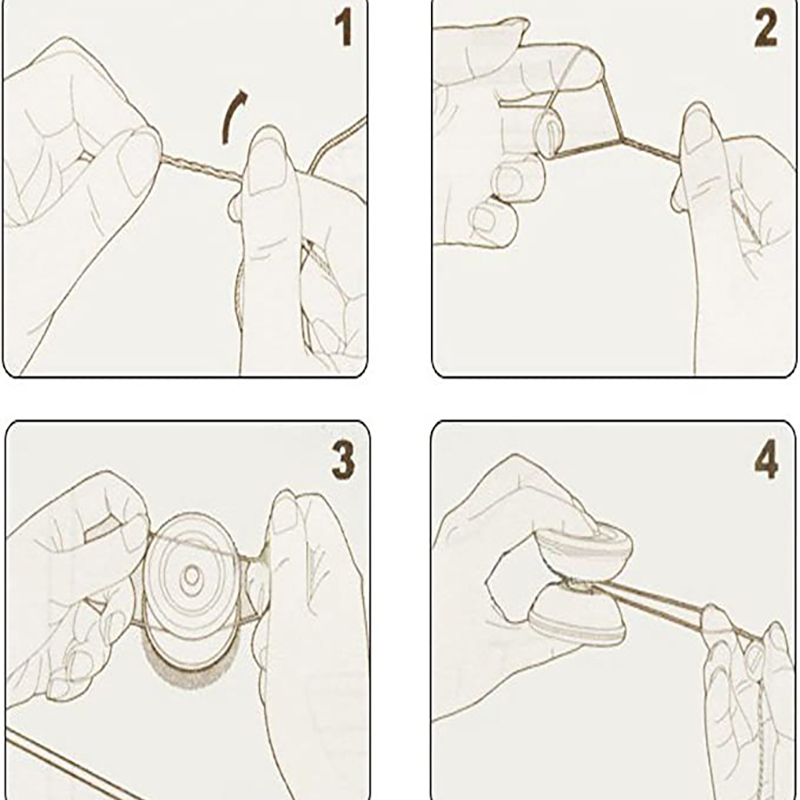 1

2

3

4