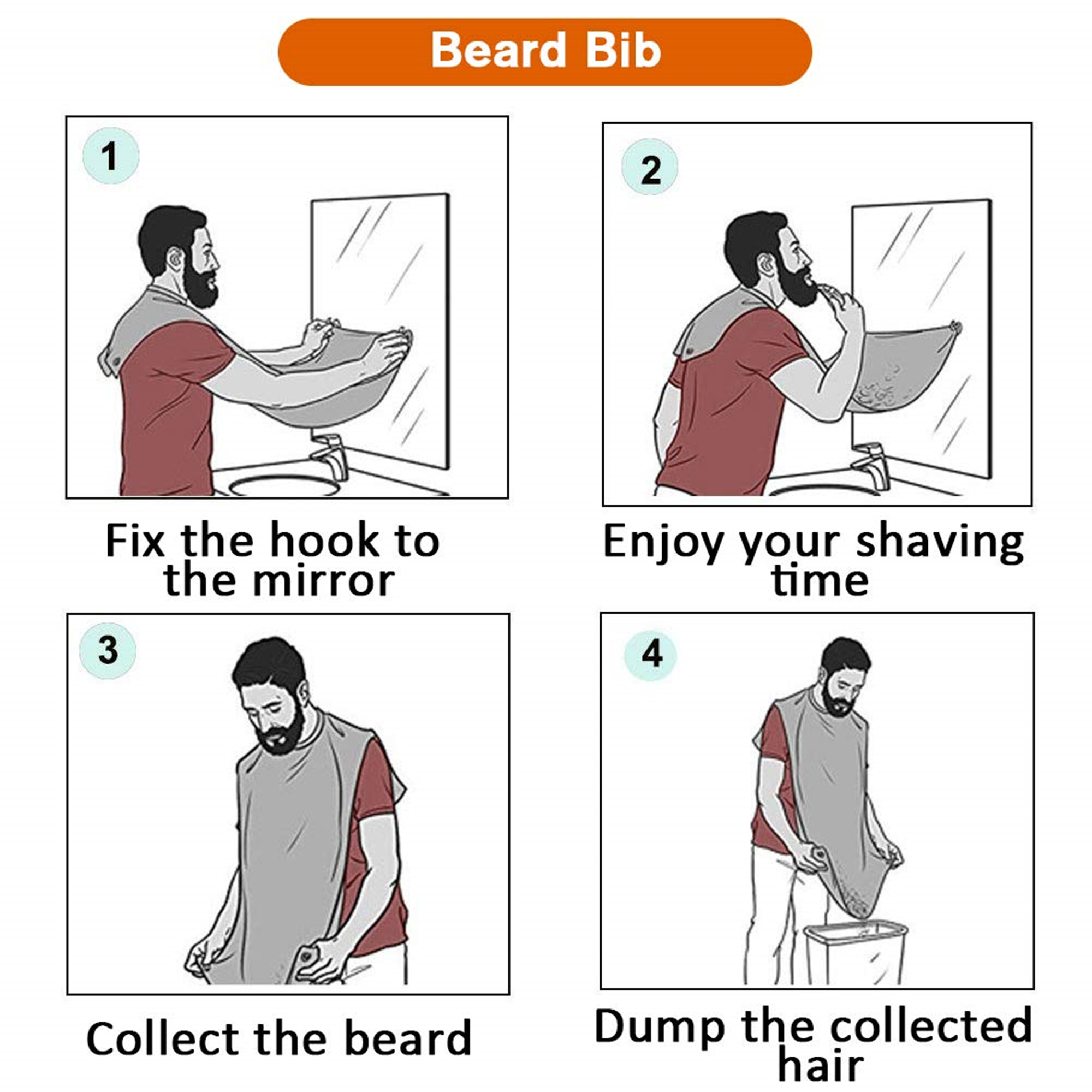 Beard Bib

1

Fix the hook to the mirror

2

Enjoy your shaving time

3

Collect the beard

4

Dump the collected hair