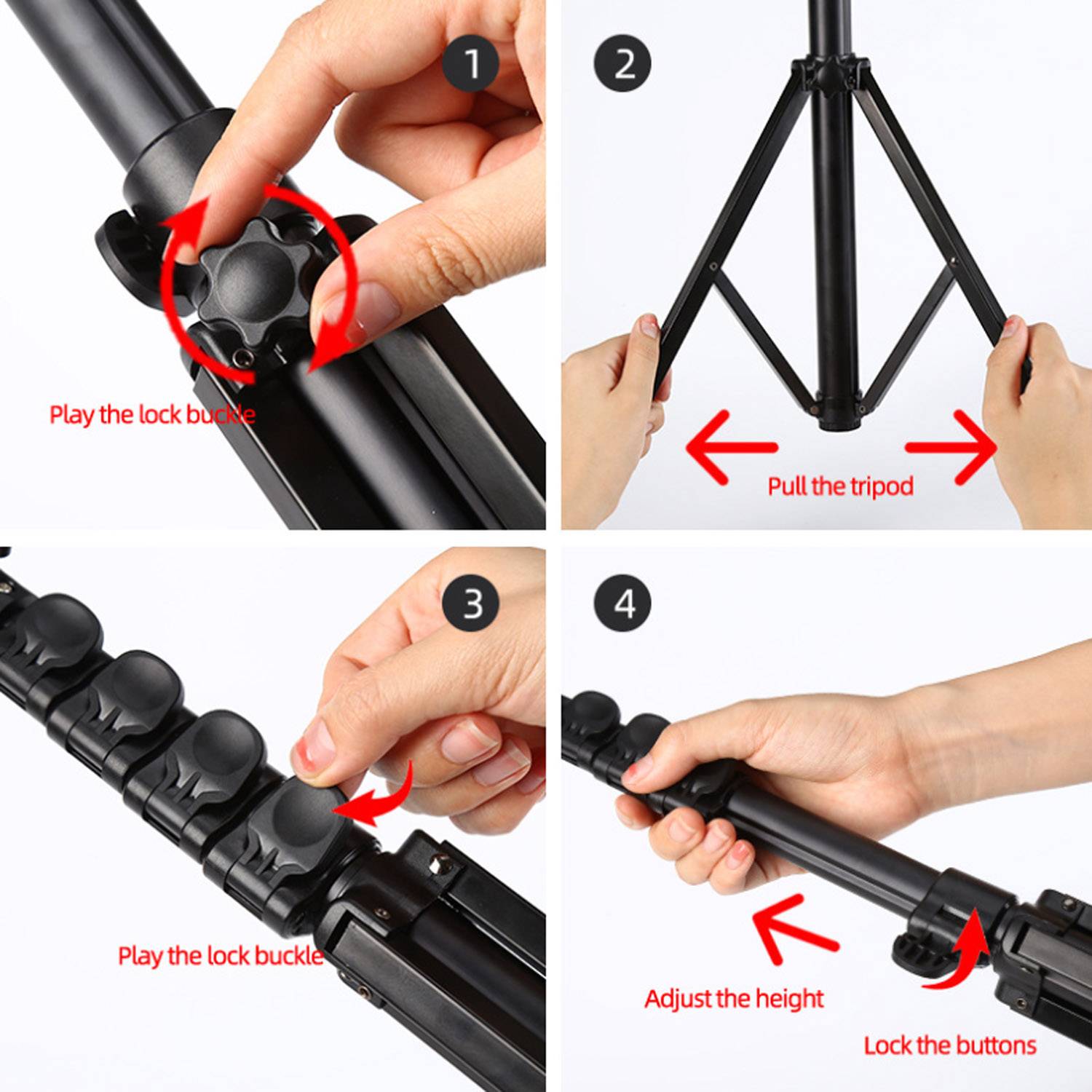 1

Play the lock buckle

2

Pull the tripod

3

Play the lock buckle

4

Adjust the height

Lock the buttons