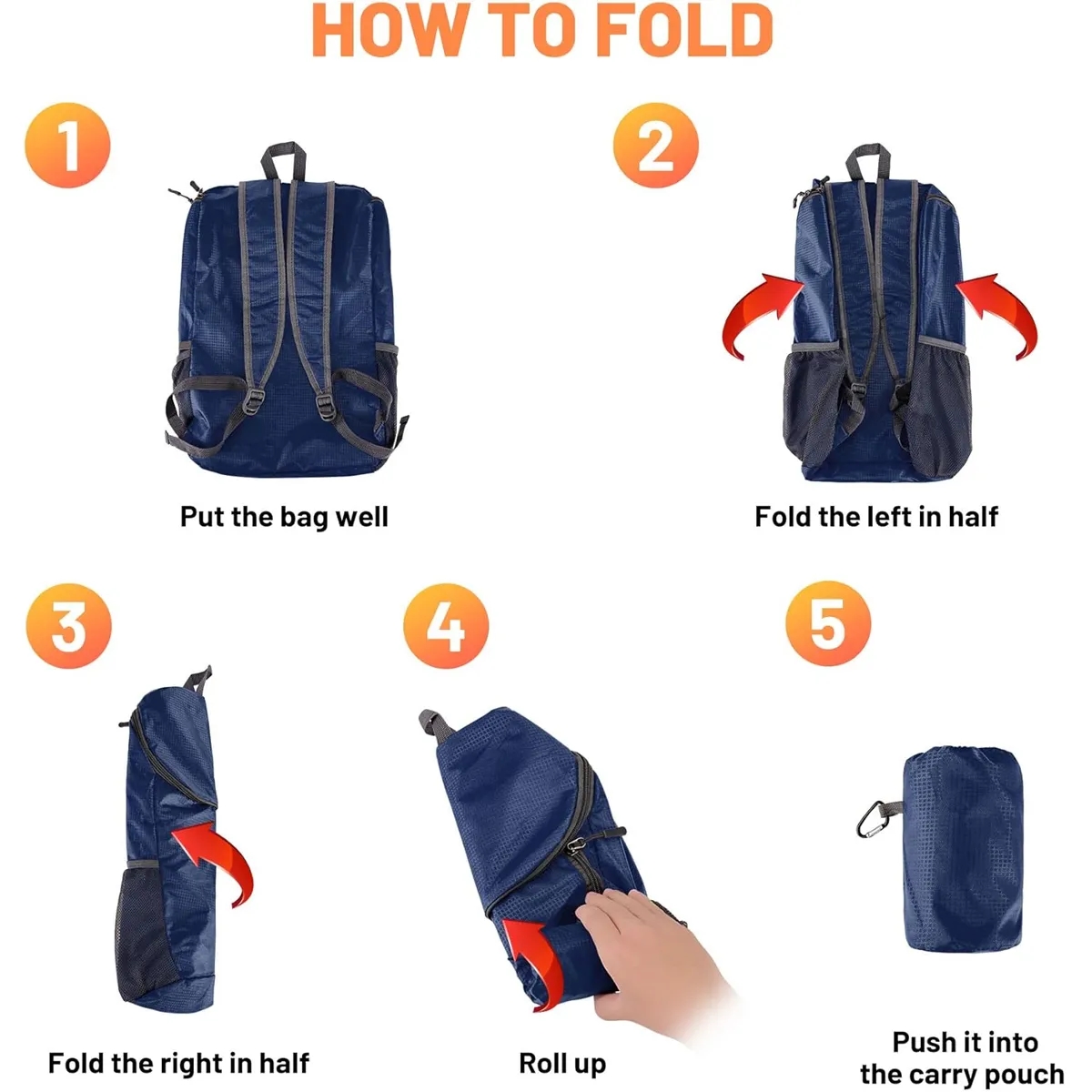 HOW TO FOLD

1

Put the bag well

2

Fold the left in half

3

Fold the right in half

4

Roll up

5

Push it into the carry pouch