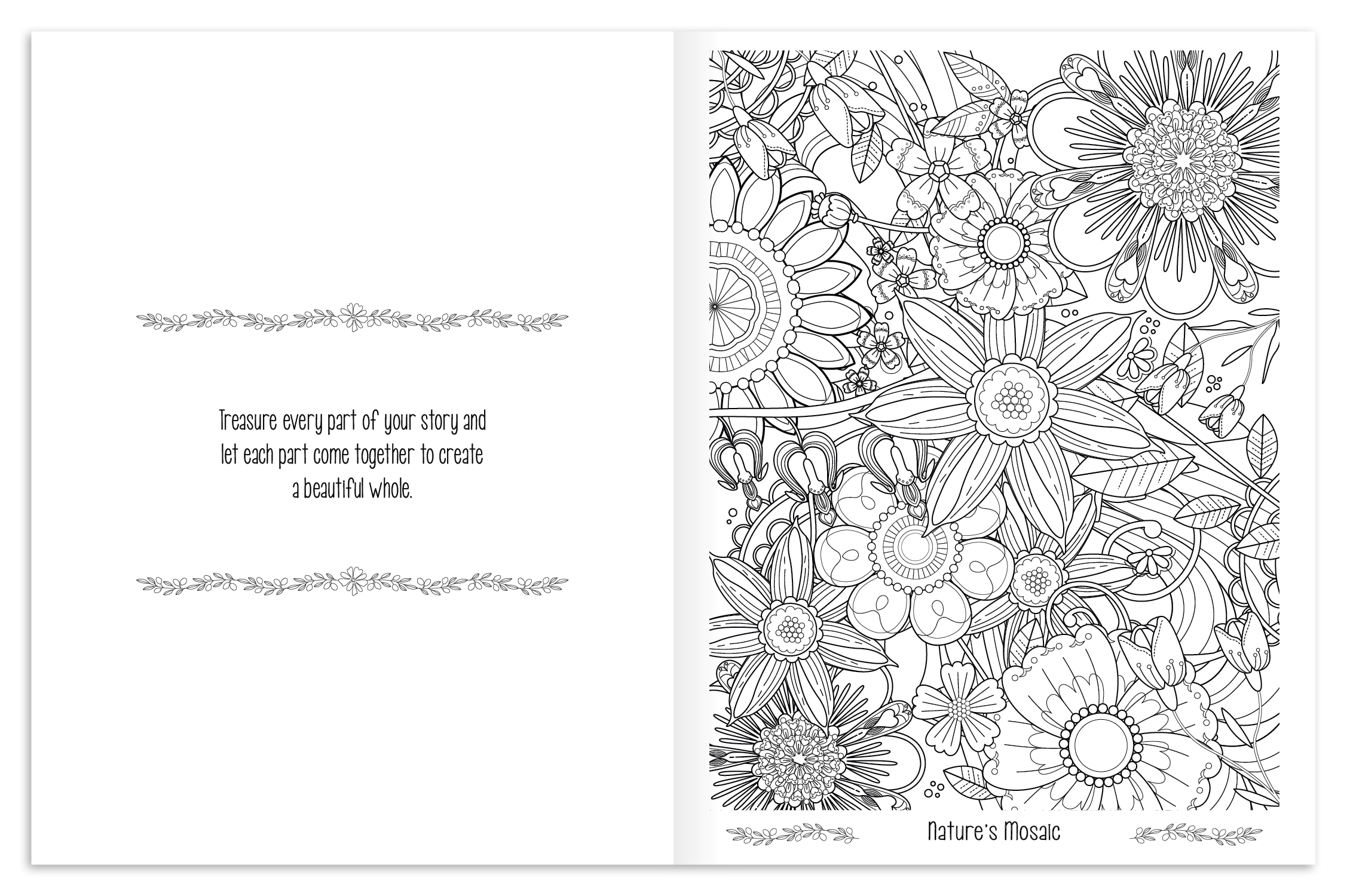 Treasure every part of your story and let each part come together to create a beautiful whole.

Nature's Mosaic