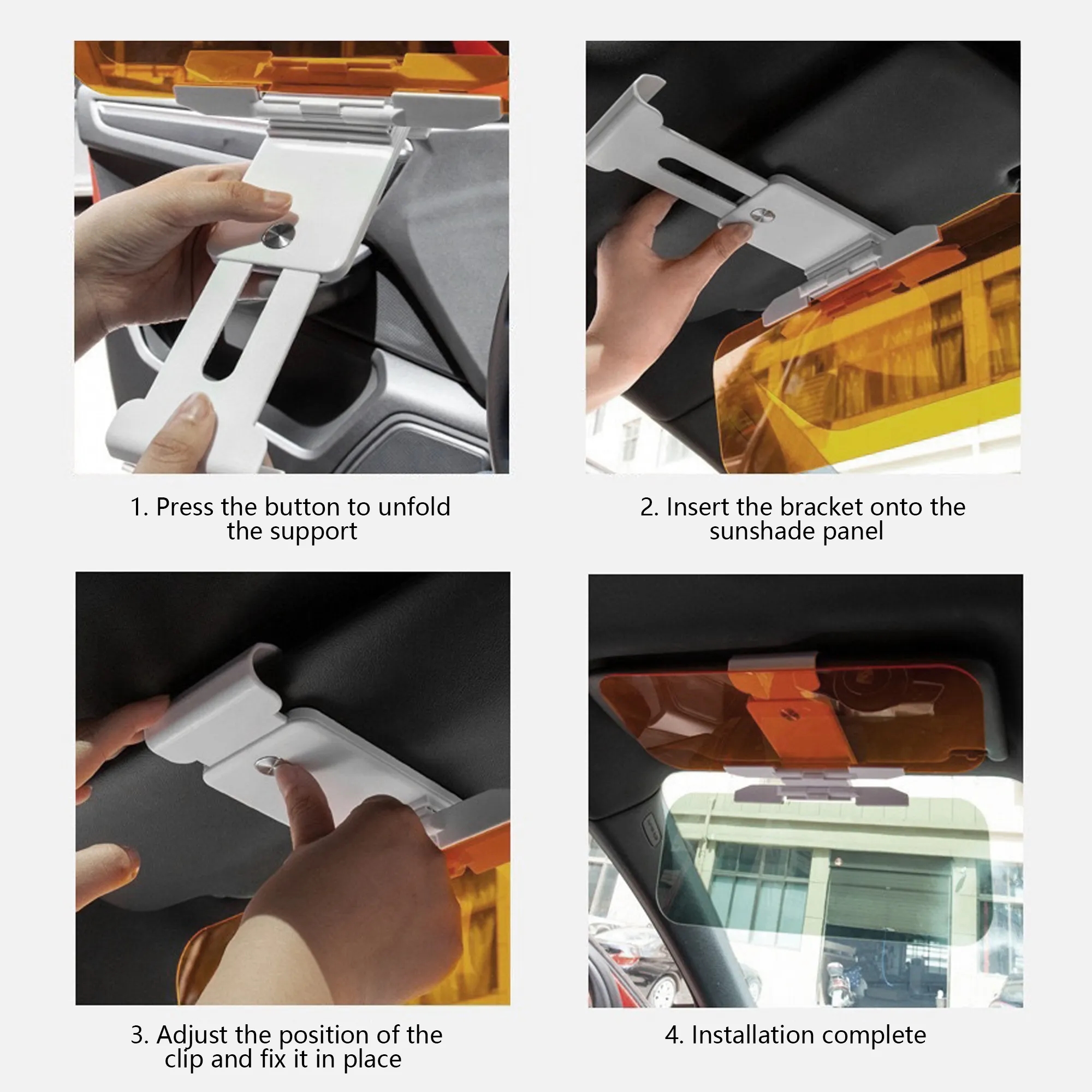 1. Press the button to unfold the support

2. Insert the bracket onto the sunshade panel

3. Adjust the position of the clip and fix it in place

4. Installation complete