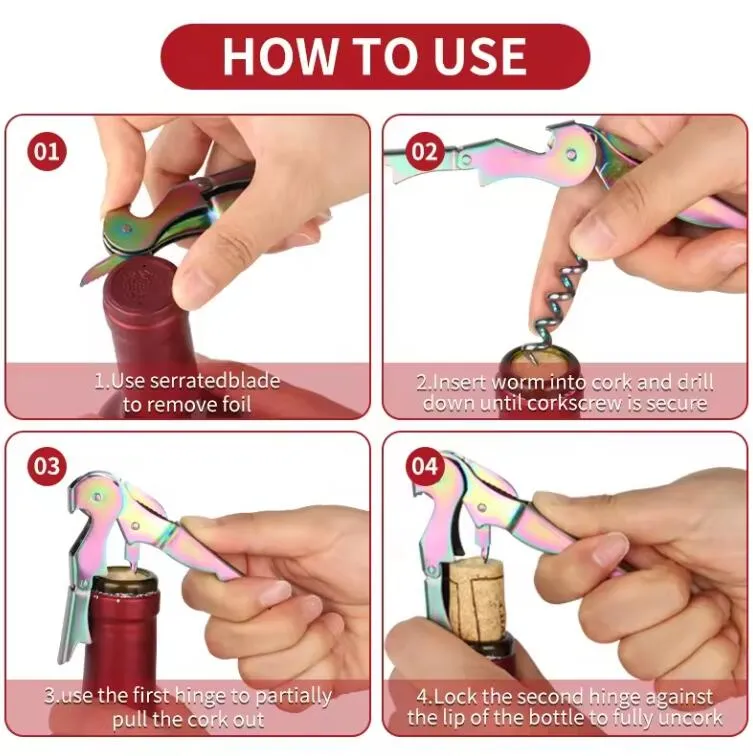 HOW TO USE

01

1.Use serratedblade to remove foil

02

2.Insert worm into cork and drill down until corkscrew is secure

03

3.use the first hinge to partially pull the cork out

04

4.Lock the second hinge against the lip of the bottle to fully uncork