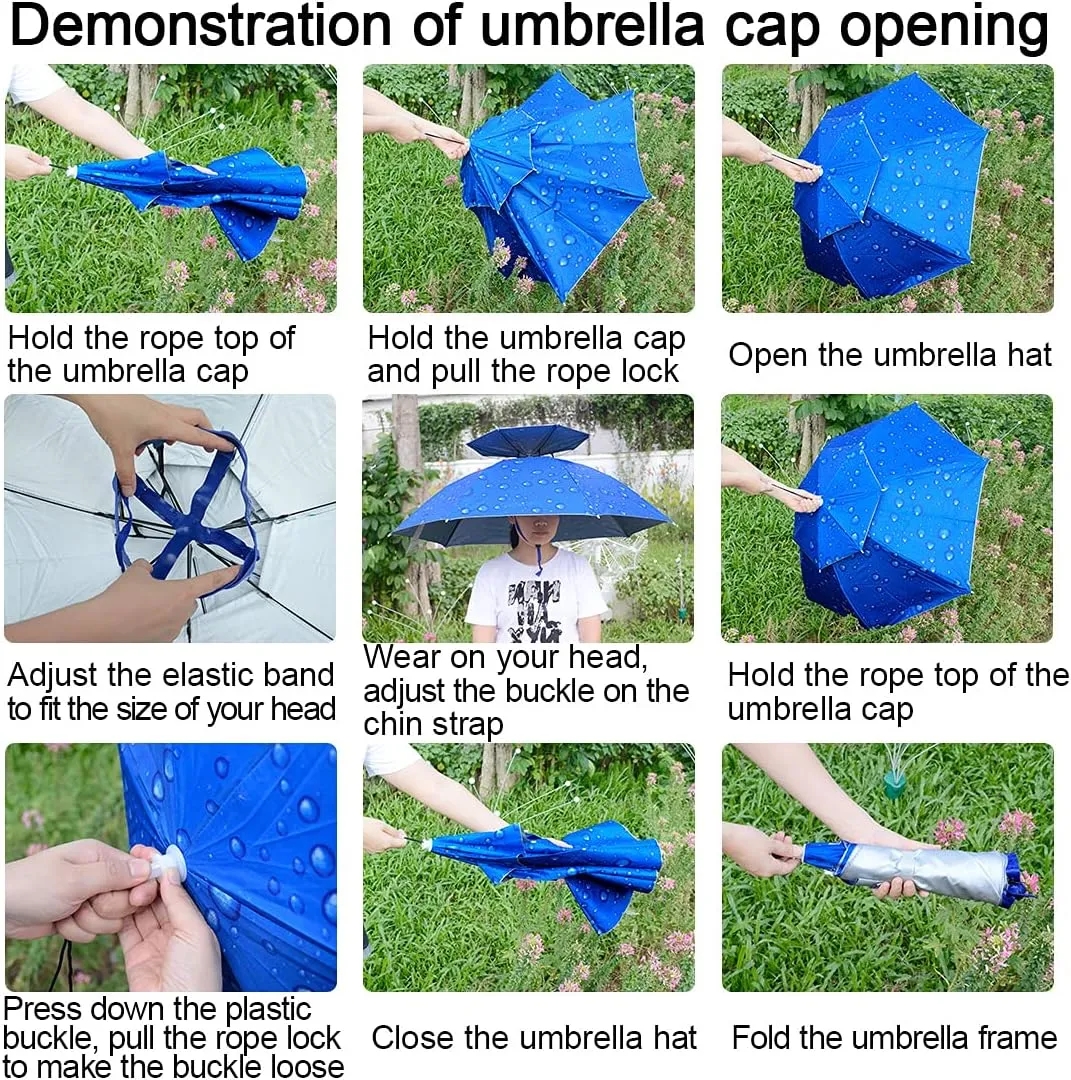 Demonstration of umbrella cap opening

Hold the rope top of the umbrella cap

Hold the umbrella cap and pull the rope lock

Open the umbrella hat

Adjust the elastic band to fit the size of your head

Wear on your head, adjust the buckle on the chin strap

Hold the rope top of the umbrella cap

Press down the plastic buckle, pull the rope lock to make the buckle loose

Close the umbrella hat

Fold the umbrella frame