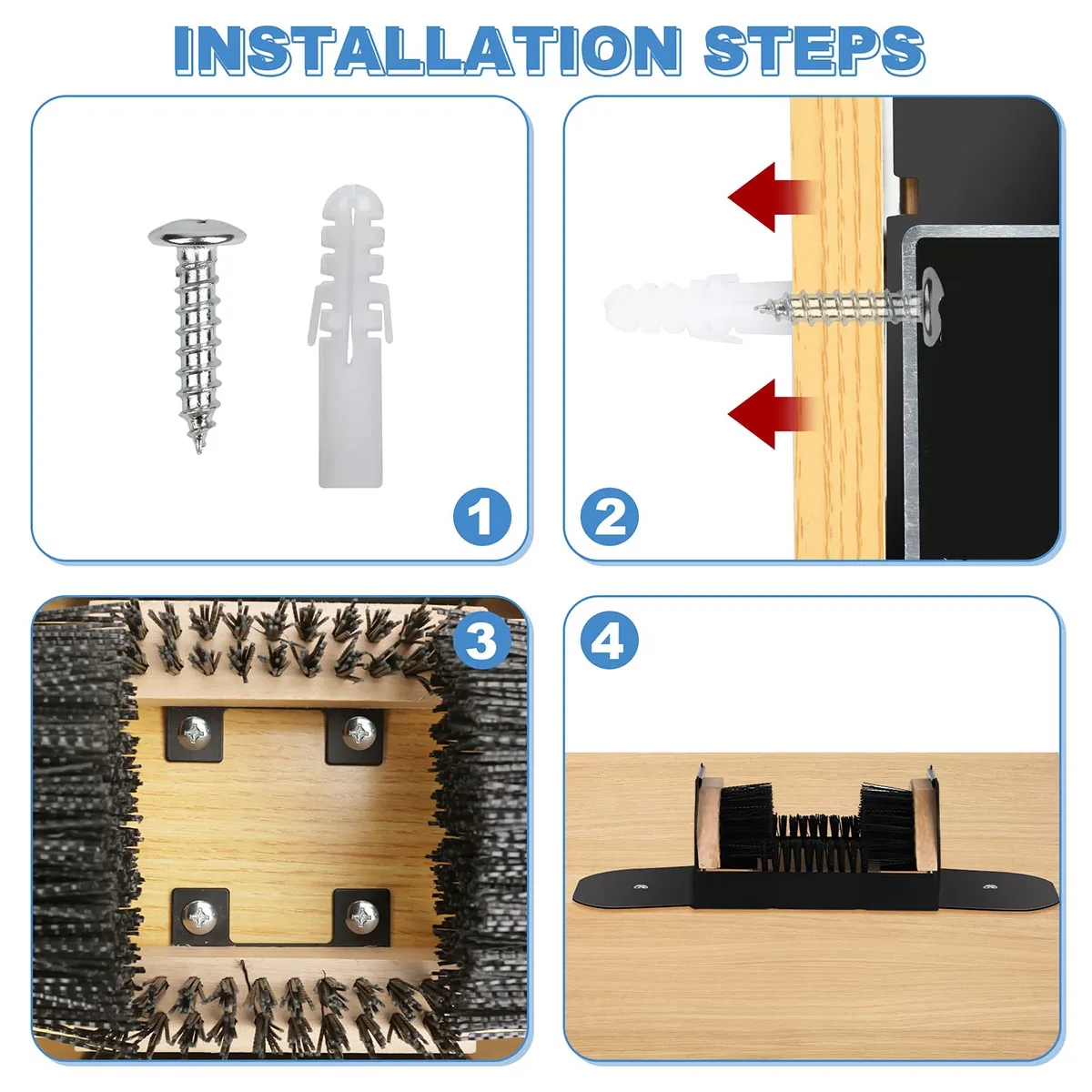 INSTALLATION STEPS

1

2

3

4