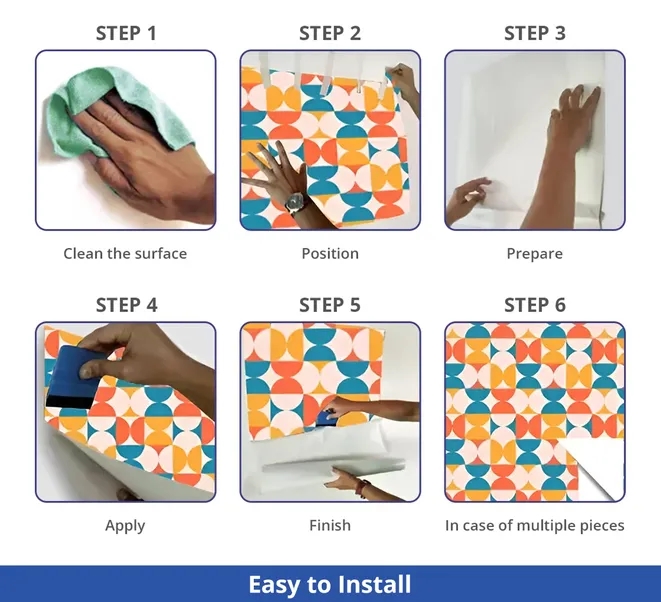 STEP 1

Clean the surface

STEP 2

Position

STEP 3

Prepare

STEP 4

Apply

STEP 5

Finish

STEP 6

In case of multiple pieces

Easy to Install