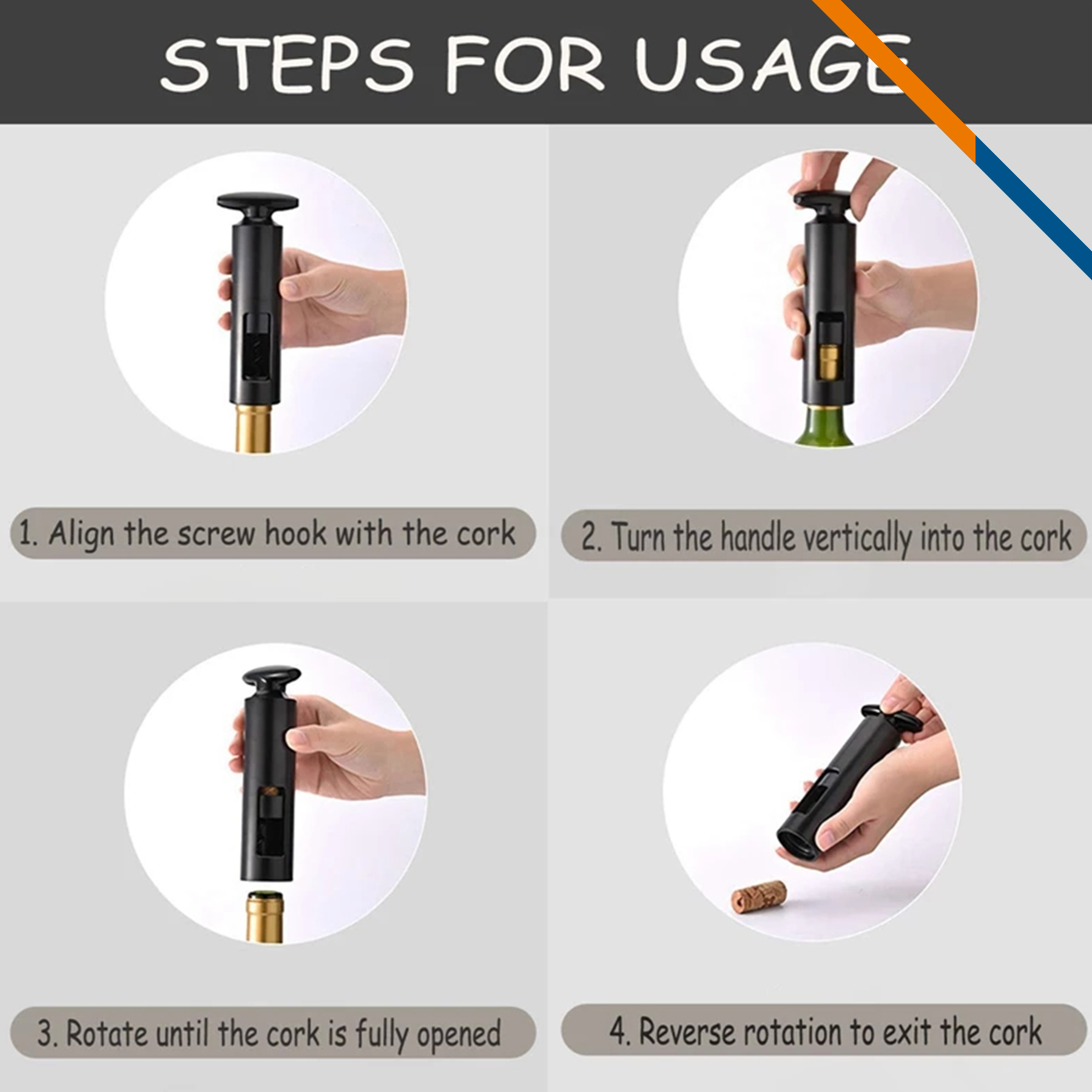 STEPS FOR USAGE

1. Align the screw hook with the cork

2. Turn the handle vertically into the cork

3. Rotate until the cork is fully opened

4. Reverse rotation to exit the cork